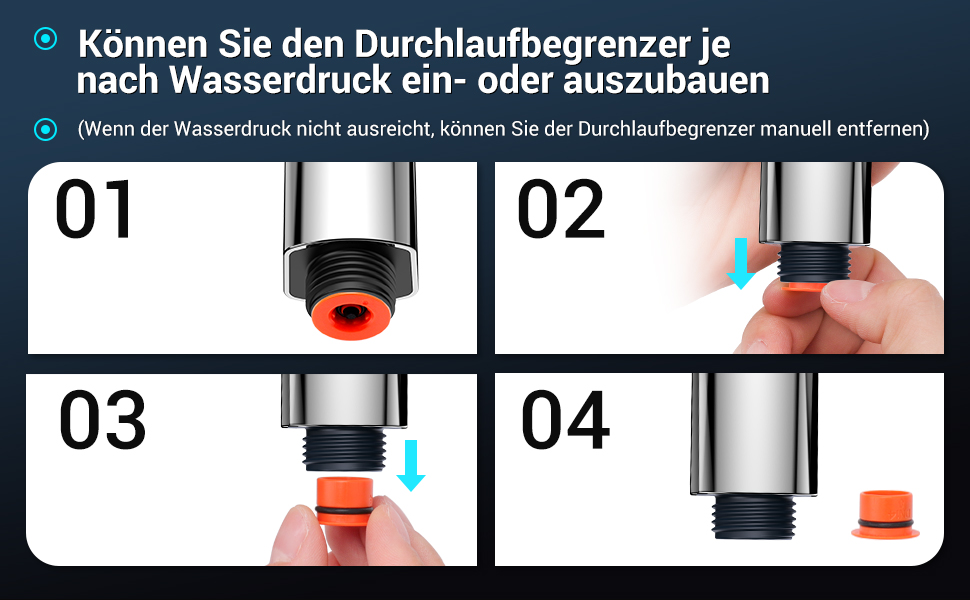 Können Sie den Durchlaufbegrenzer je nach Wasserdruck ein- oder auszubauen

(Wenn der Wasserdruck nicht ausreicht, können Sie der Durchlaufbegrenzer manuell entfernen)

01

02

03

04