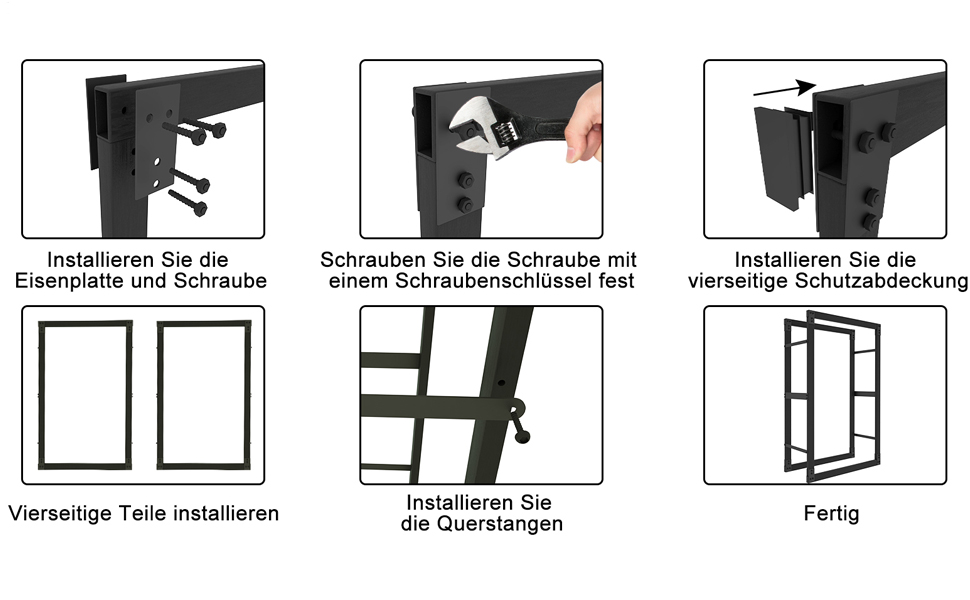 Installieren Sie die Eisenplatte und Schraube

Schrauben Sie die Schraube mit einem Schraubenschlüssel fest

Installieren Sie die vierseitige Schutzabdeckung

Vierseitige Teile installieren

Installieren Sie die Querstangen

Fertig