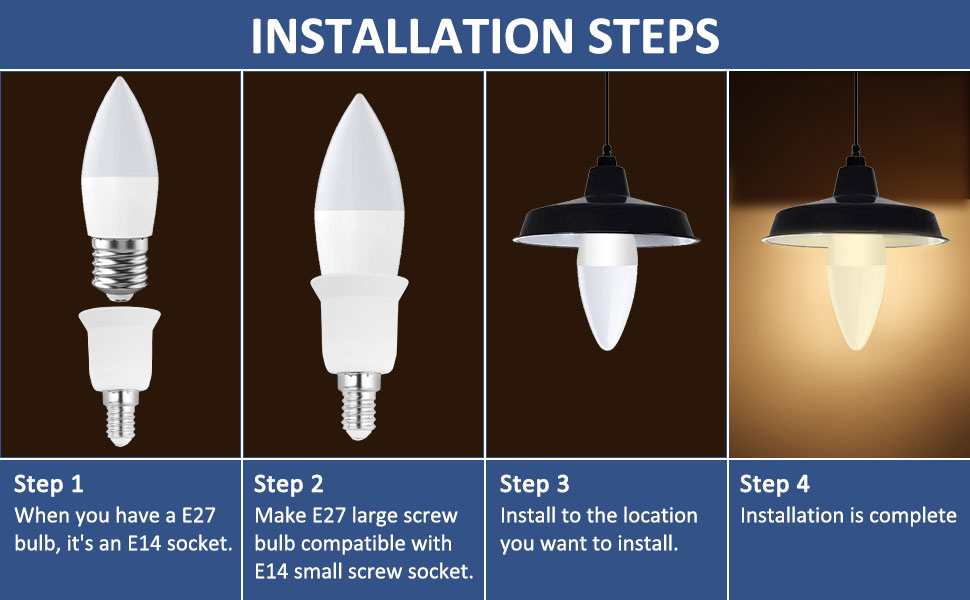 INSTALLATION STEPS

Step 1
When you have a E27 bulb, it's an E14 socket.

Step 2
Make E27 large screw bulb compatible with E14 small screw socket.

Step 3
Install to the location you want to install.

Step 4
Installation is complete