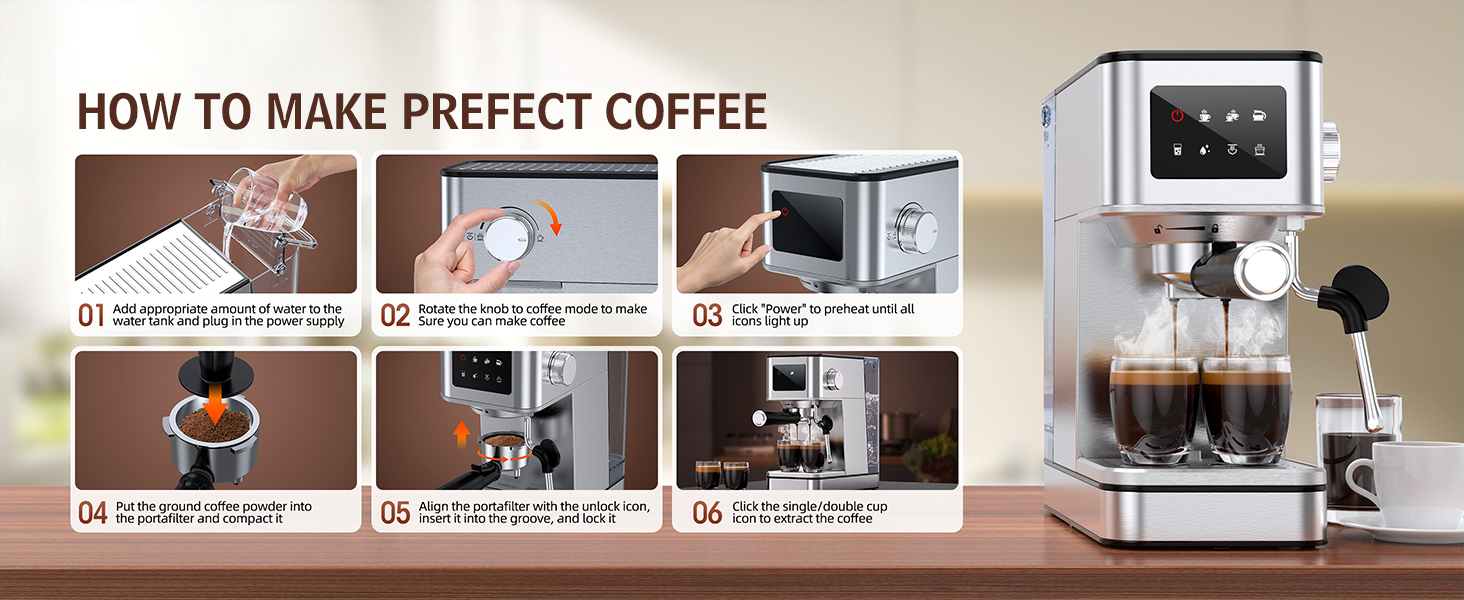 HOW TO MAKE PREFECT COFFEE

01 Add appropriate amount of water to the water tank and plug in the power supply

02 Rotate the knob to coffee mode to make Sure you can make coffee

03 Click "Power" to preheat until all icons light up

04 Put the ground coffee powder into the portafilter and compact it

05 Align the portafilter with the unlock icon, insert it into the groove, and lock it

06 Click the single/double cup icon to extract the coffee