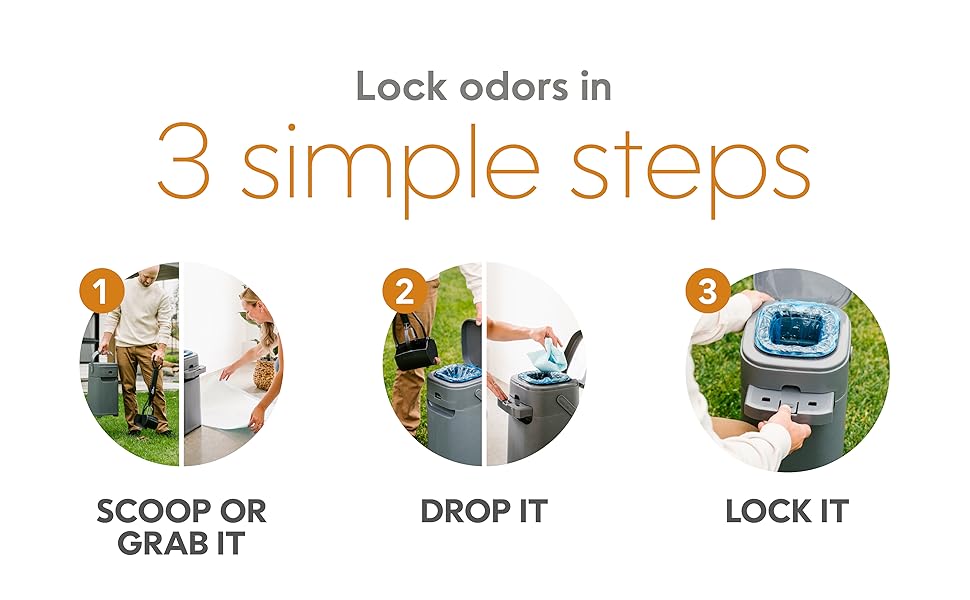 Lock odors in
3 simple steps

1
SCOOP OR GRAB IT

2
DROP IT

3
LOCK IT