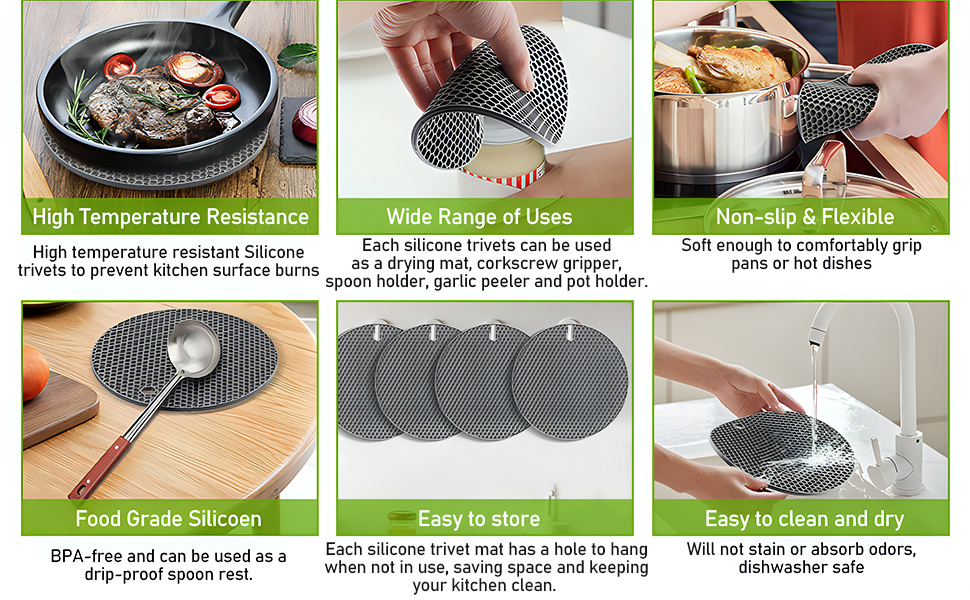 High Temperature Resistance

High temperature resistant Silicone trivets to prevent kitchen surface burns

Wide Range of Uses

Each silicone trivets can be used as a drying mat, corkscrew gripper, spoon holder, garlic peeler and pot holder.

Non-slip & Flexible

Soft enough to comfortably grip pans or hot dishes

Food Grade Silicoen

BPA-free and can be used as a drip-proof spoon rest.

Easy to store

Each silicone trivet mat has a hole to hang when not in use, saving space and keeping your kitchen clean.

Easy to clean and dry

Will not stain or absorb odors, dishwasher safe