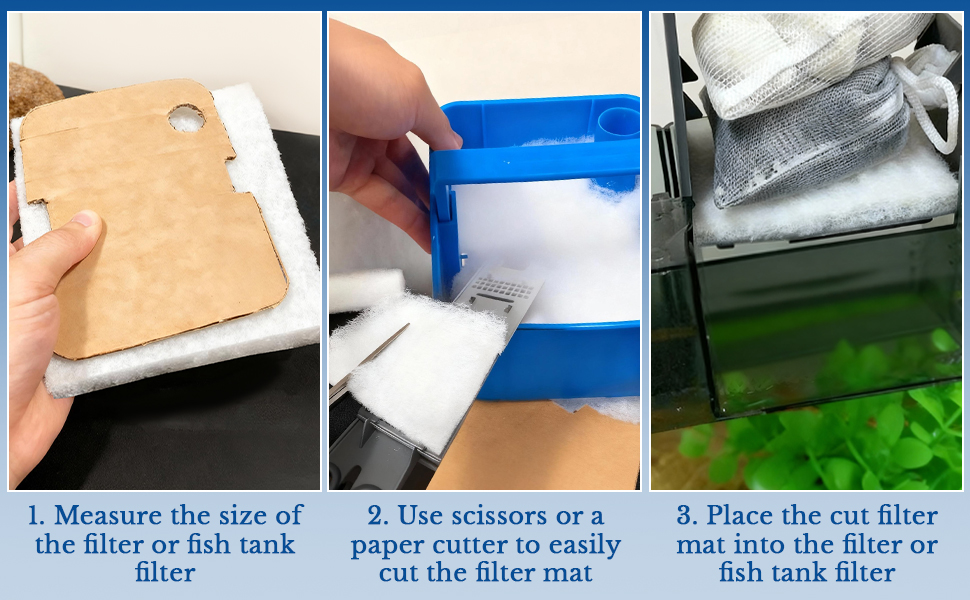 1. Measure the size of the filter or fish tank filter

2. Use scissors or a paper cutter to easily cut the filter mat

3. Place the cut filter mat into the filter or fish tank filter