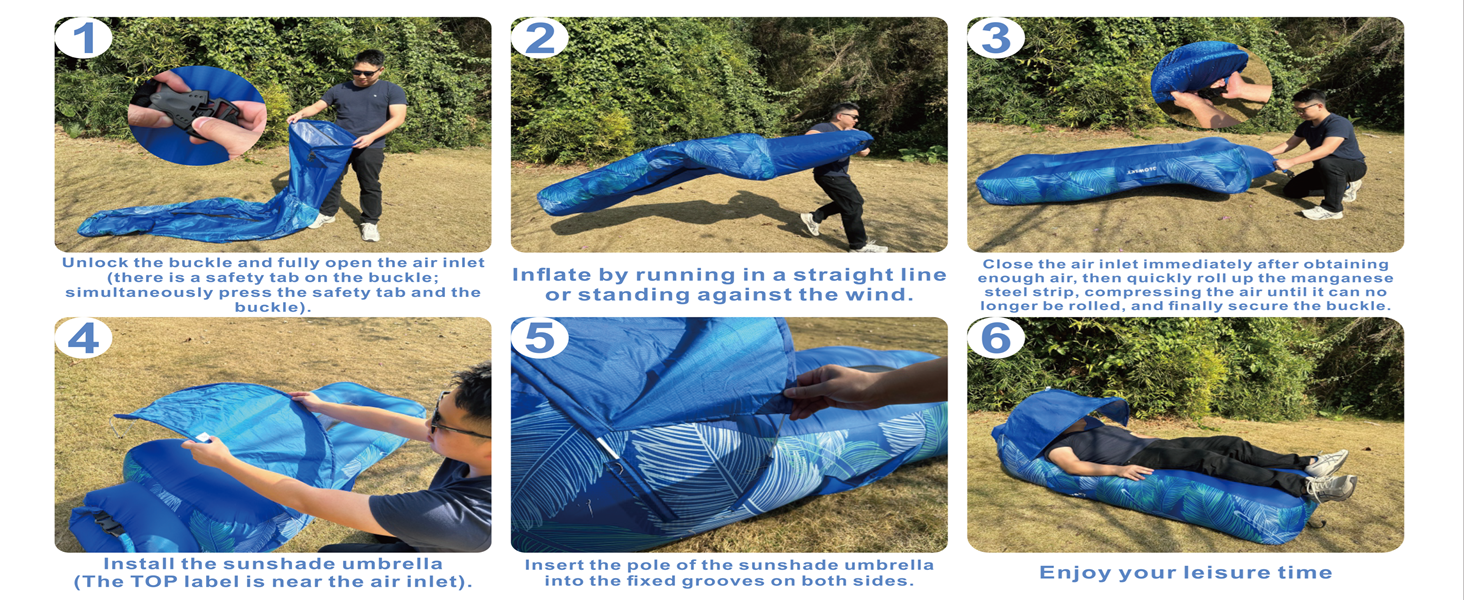 1

Unlock the buckle and fully open the air inlet (there is a safety tab on the buckle; simultaneously press the safety tab and the buckle).

2

Inflate by running in a straight line or standing against the wind.

3

Close the air inlet immediately after obtaining enough air, then quickly roll up the manganese steel strip, compressing the air until it can no longer be rolled, and finally secure the buckle.

4

Install the sunshade umbrella (The TOP label is near the air inlet).

5

Insert the pole of the sunshade umbrella into the fixed grooves on both sides.

6

Enjoy your leisure time