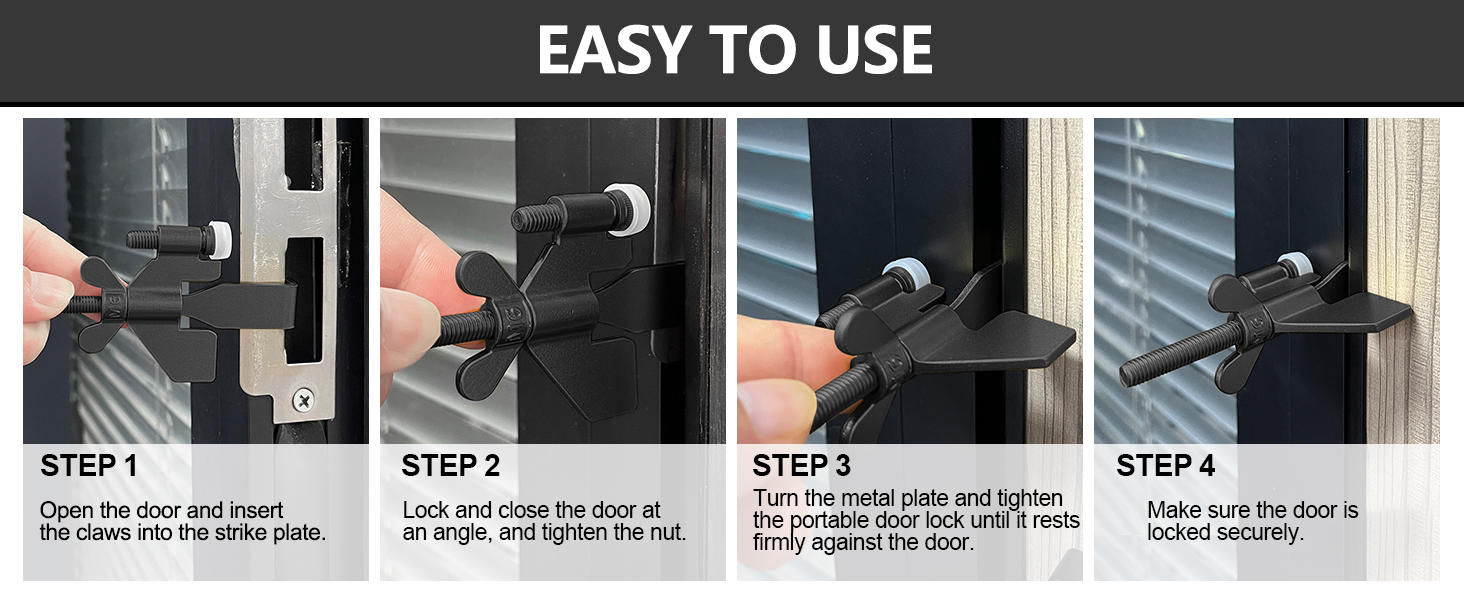 EASY TO USE

STEP 1

Open the door and insert the claws into the strike plate.

STEP 2

Lock and close the door at an angle, and tighten the nut.

STEP 3

Turn the metal plate and tighten the portable door lock until it rests firmly against the door.

STEP 4

Make sure the door is locked securely.