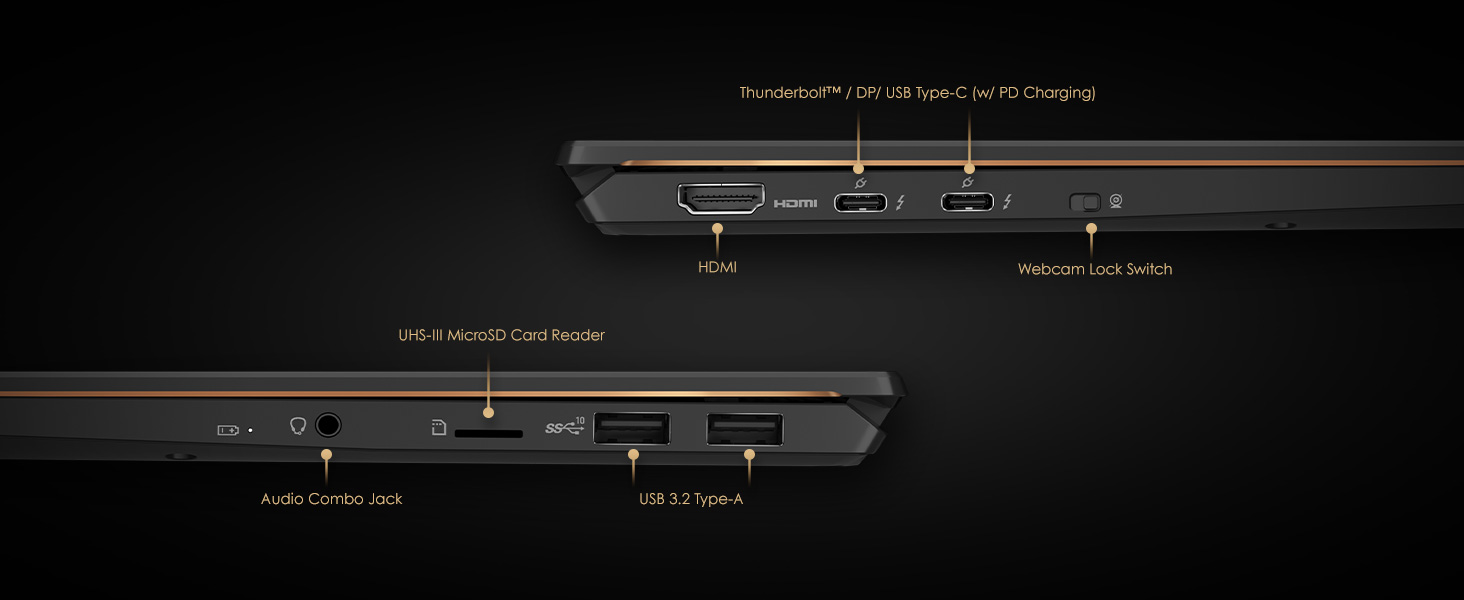 Thunderbolt™ / DP/ USB Type-C (w/ PD Charging)

HDMI

HDMI

Webcam Lock Switch

UHS-III MicroSD Card Reader

SS 10

Audio Combo Jack

USB 3.2 Type-A