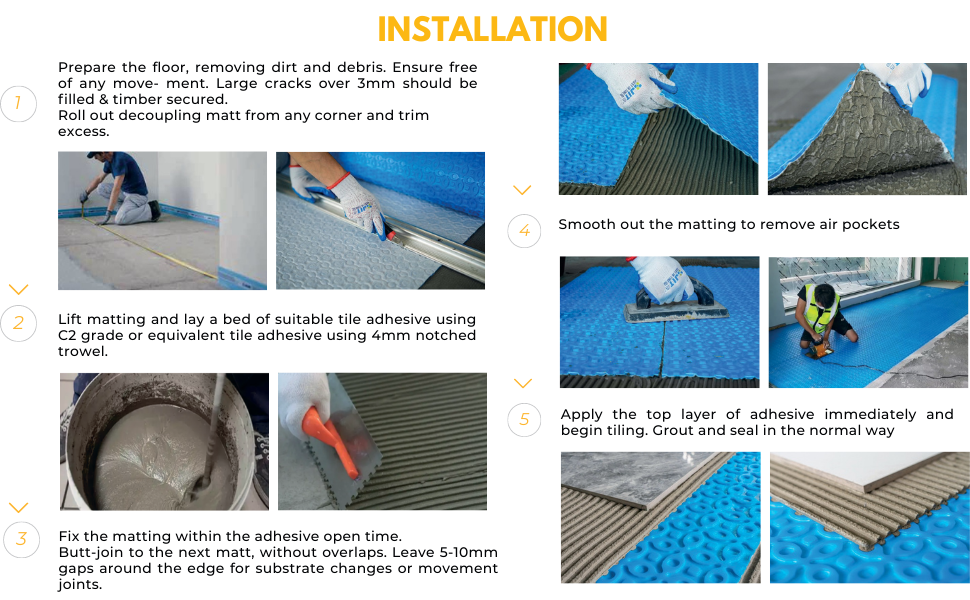 INSTALLATION

1

Prepare the floor, removing dirt and debris. Ensure free of any move- ment. Large cracks over 3mm should be filled & timber secured.
Roll out decoupling matt from any corner and trim excess.

2

Lift matting and lay a bed of suitable tile adhesive using C2 grade or equivalent tile adhesive using 4mm notched trowel.

3

Fix the matting within the adhesive open time.
Butt-join to the next matt, without overlaps. Leave 5-10mm gaps around the edge for substrate changes or movement joints.

4

Smooth out the matting to remove air pockets

5

Apply the top layer of adhesive immediately and begin tiling. Grout and seal in the normal way