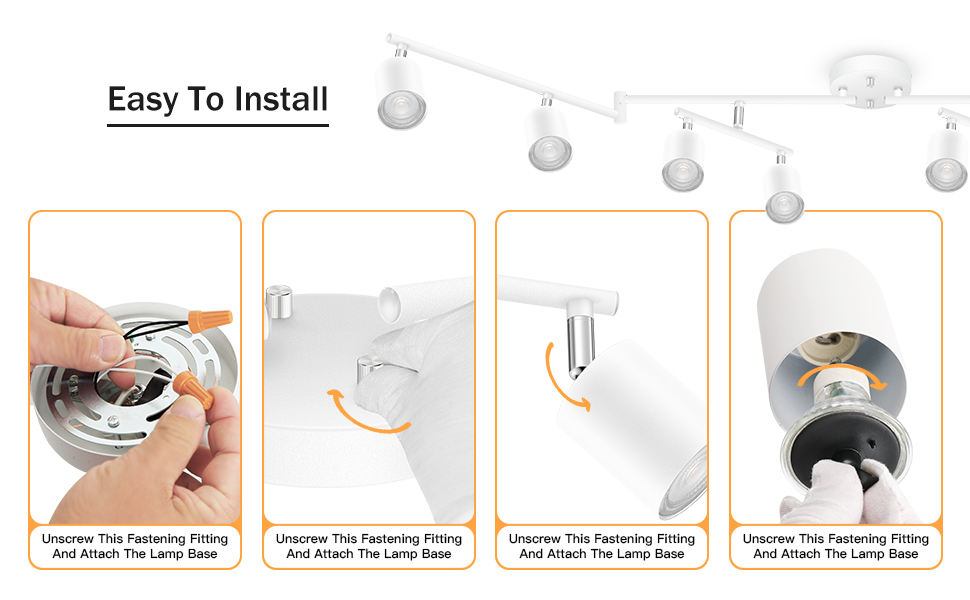 Easy To Install

Unscrew This Fastening Fitting And Attach The Lamp Base

Unscrew This Fastening Fitting And Attach The Lamp Base

Unscrew This Fastening Fitting And Attach The Lamp Base

Unscrew This Fastening Fitting And Attach The Lamp Base