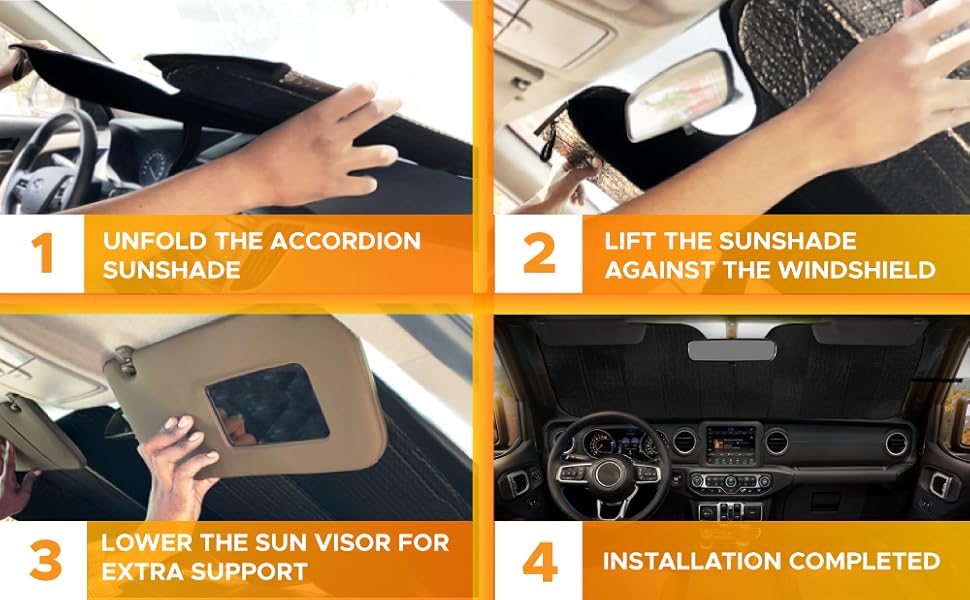 1 UNFOLD THE ACCORDION SUNSHADE

2 LIFT THE SUNSHADE AGAINST THE WINDSHIELD

3 LOWER THE SUN VISOR FOR EXTRA SUPPORT

4 INSTALLATION COMPLETED