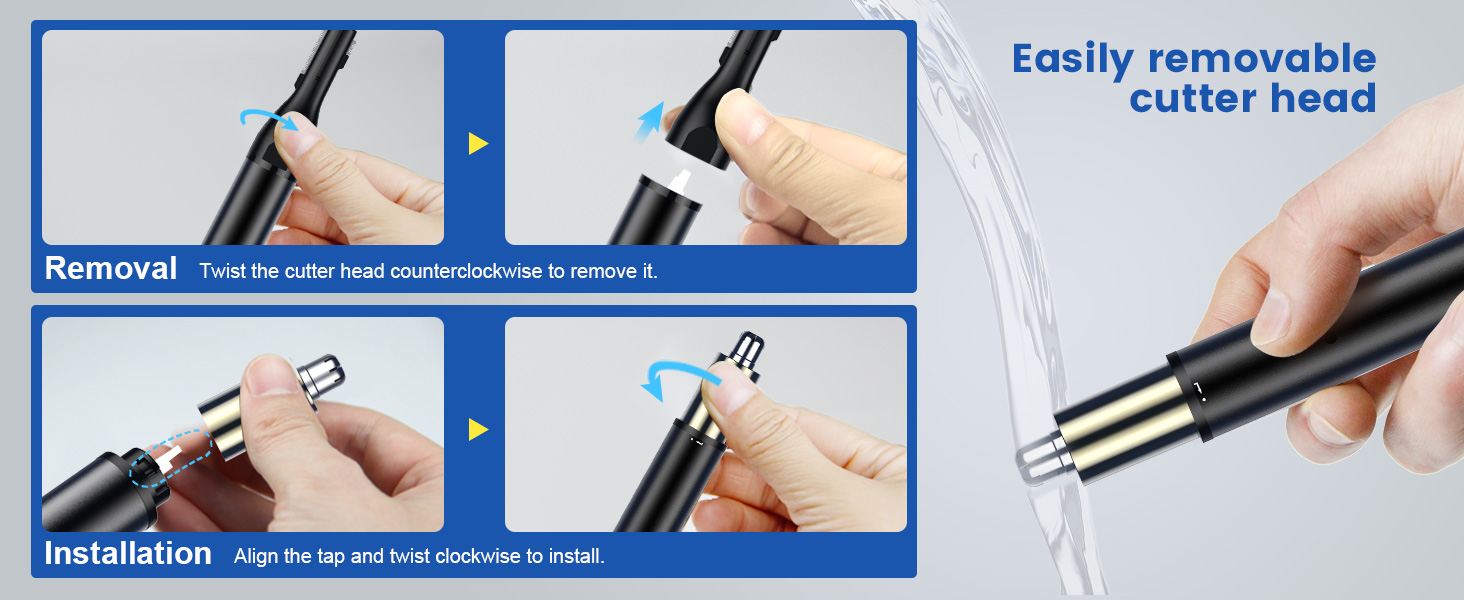 Removal Twist the cutter head counterclockwise to remove it.

Installation Align the tap and twist clockwise to install.

Easily removable cutter head