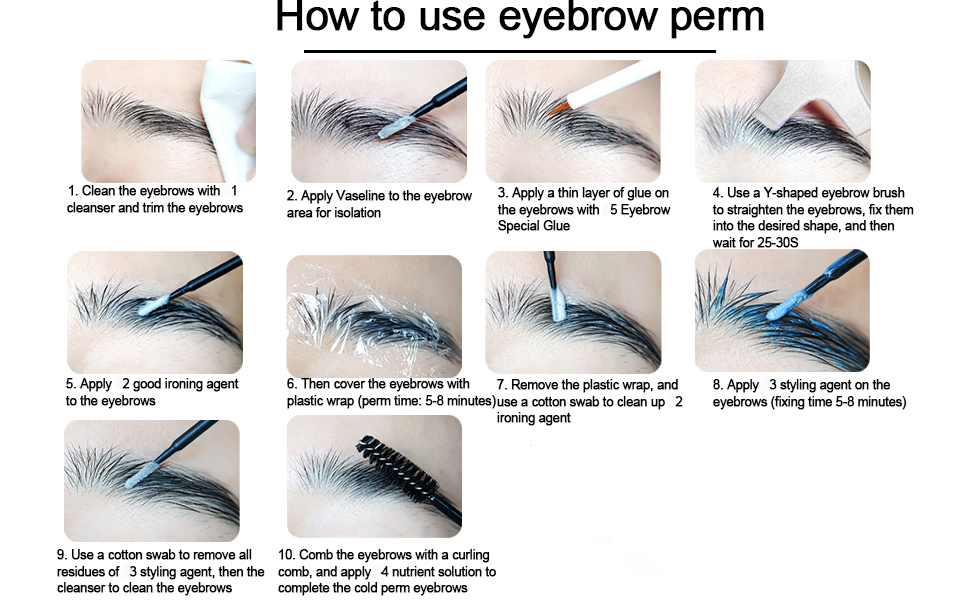 How to use eyebrow perm

1. Clean the eyebrows with 1 cleanser and trim the eyebrows

2. Apply Vaseline to the eyebrow area for isolation

3. Apply a thin layer of glue on the eyebrows with 5 Eyebrow Special Glue

4. Use a Y-shaped eyebrow brush to straighten the eyebrows, fix them into the desired shape, and then wait for 25-30S

5. Apply 2 good ironing agent to the eyebrows

6. Then cover the eyebrows with plastic wrap (perm time: 5-8 minutes)

7. Remove the plastic wrap, and use a cotton swab to clean up 2 ironing agent

8. Apply 3 styling agent on the eyebrows (fixing time 5-8 minutes)

9. Use a cotton swab to remove all residues of 3 styling agent, then the cleanser to clean the eyebrows

10. Comb the eyebrows with a curling comb, and apply 4 nutrient solution to complete the cold perm eyebrows