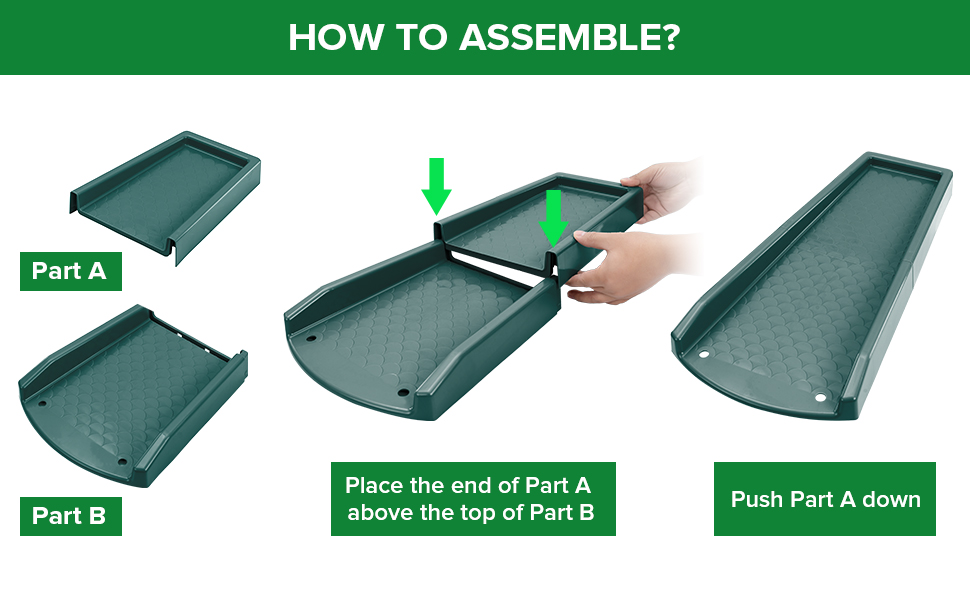 HOW TO ASSEMBLE?

Part A

Part B

Place the end of Part A above the top of Part B

Push Part A down