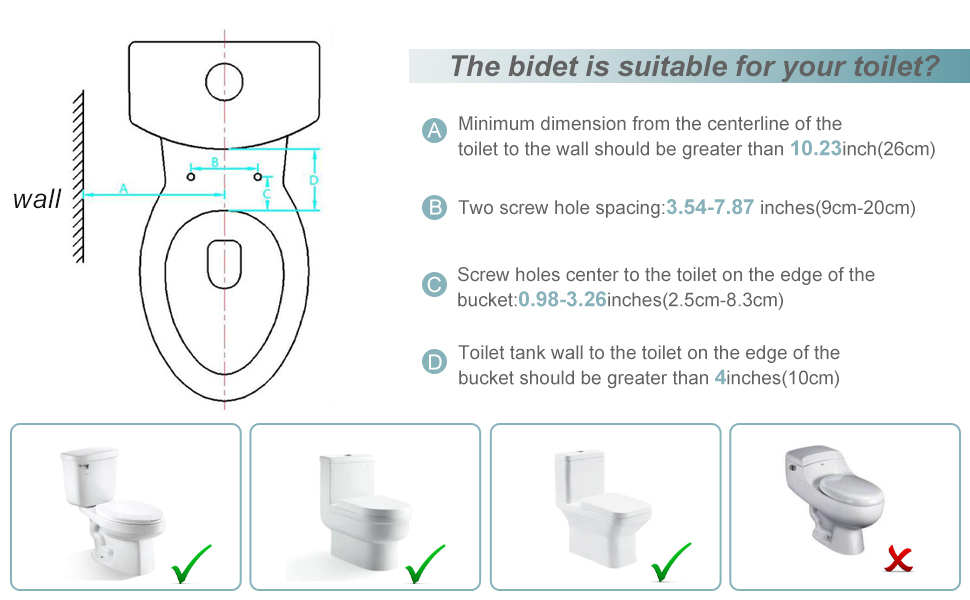 wall

A

B

C

D

The bidet is suitable for your toilet?

A Minimum dimension from the centerline of the toilet to the wall should be greater than 10.23inch(26cm)

B Two screw hole spacing:3.54-7.87 inches(9cm-20cm)

C Screw holes center to the toilet on the edge of the bucket:0.98-3.26inches(2.5cm-8.3cm)

D Toilet tank wall to the toilet on the edge of the bucket should be greater than 4inches(10cm)