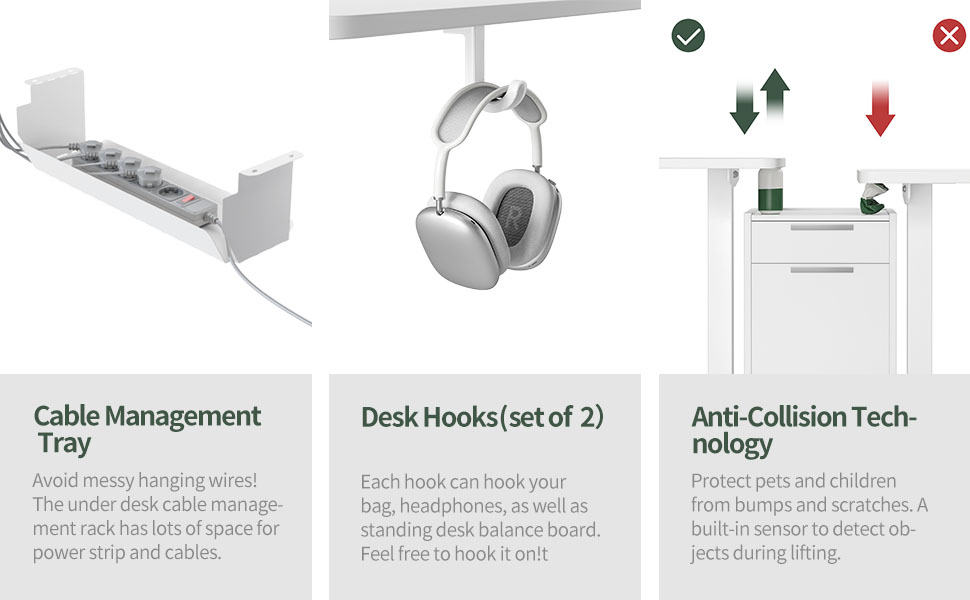 Cable Management Tray

Avoid messy hanging wires! The under desk cable management rack has lots of space for power strip and cables.

Desk Hooks(set of 2)

Each hook can hook your bag, headphones, as well as standing desk balance board. Feel free to hook it on!t

Anti-Collision Technology

Protect pets and children from bumps and scratches. A built-in sensor to detect objects during lifting.