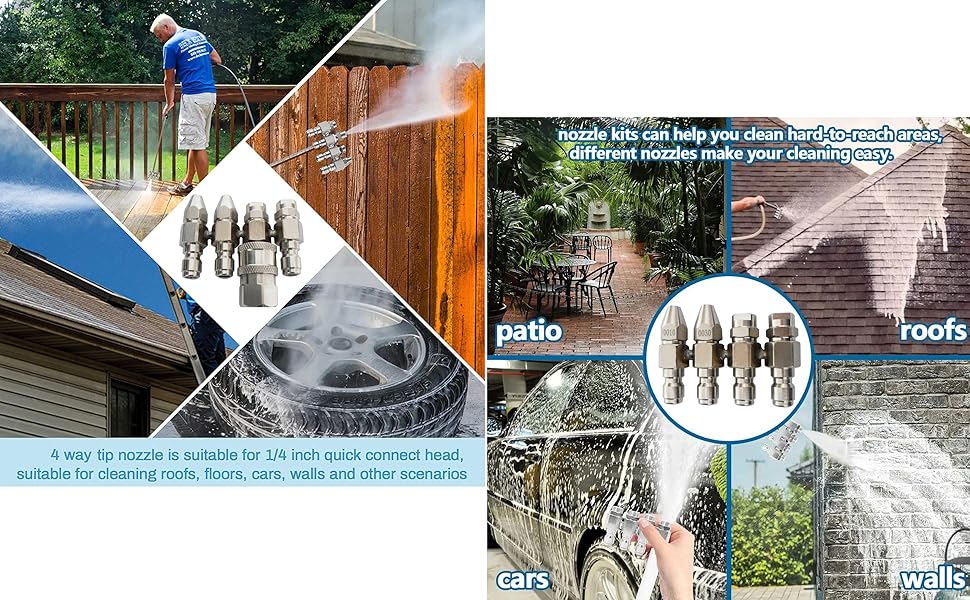 4 way tip nozzle is suitable for 1/4 inch quick connect head, suitable for cleaning roofs, floors, cars, walls and other scenarios

nozzle kits can help you clean hard-to-reach areas, different nozzles make your cleaning easy.

patio

roofs

cars

walls