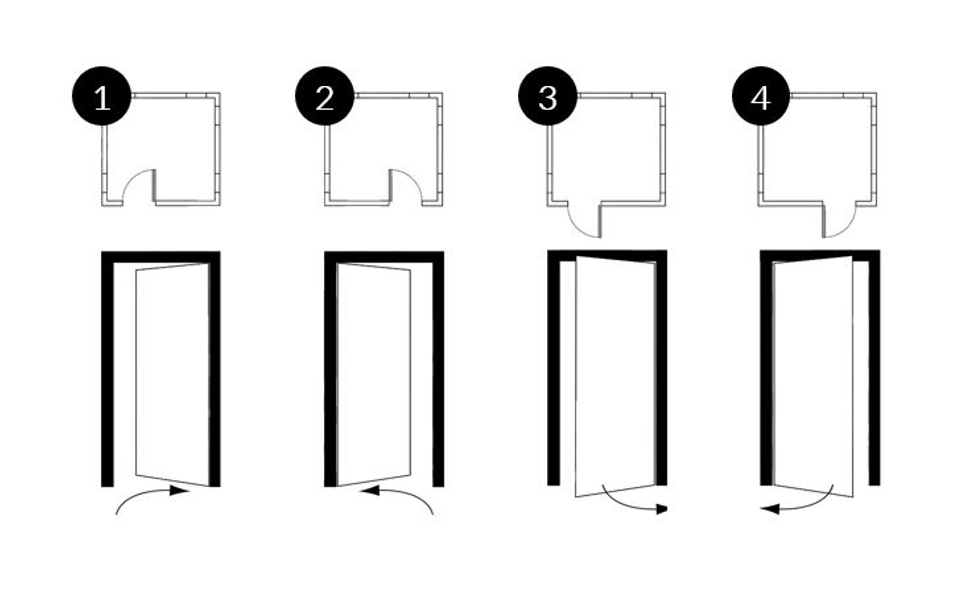 1

2

3

4