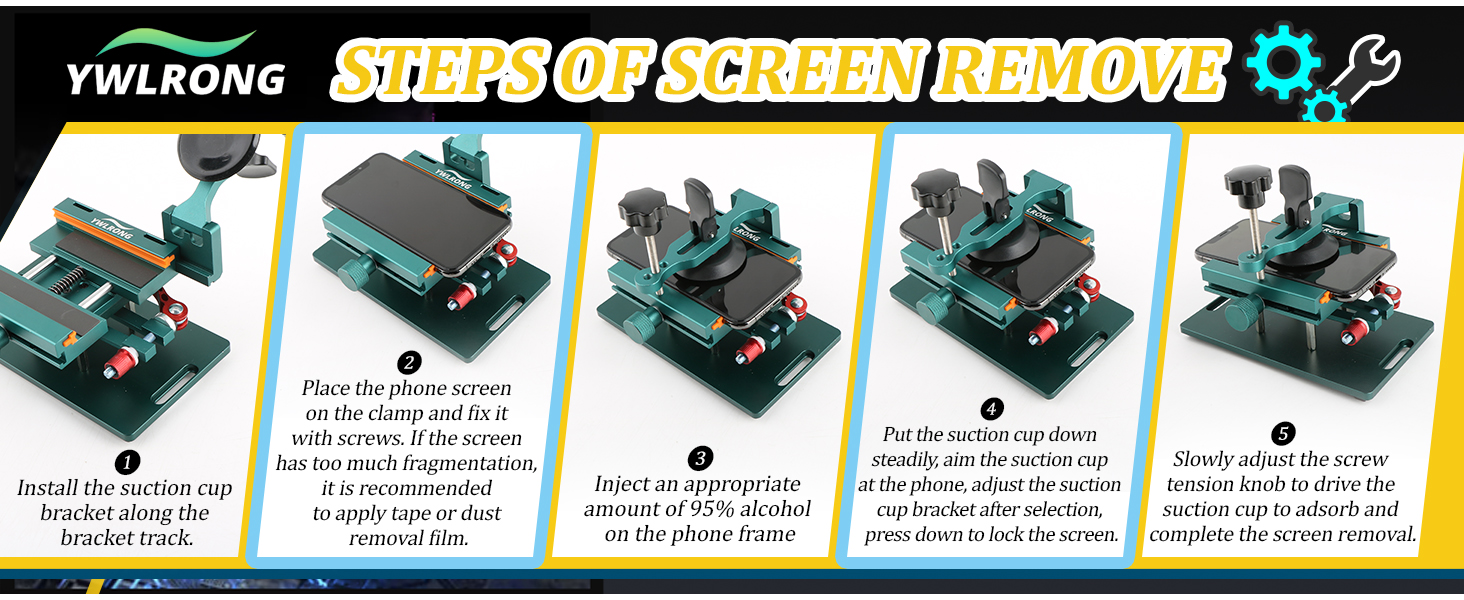 YWLRONG

STEPS OF SCREEN REMOVE

YWLRONG

1
Install the suction cup bracket along the bracket track.

YWLRONG

2
Place the phone screen on the clamp and fix it with screws. If the screen has too much fragmentation, it is recommended to apply tape or dust removal film.

LRONG

3
Inject an appropriate amount of 95% alcohol on the phone frame

LRONG

4
Put the suction cup down steadily, aim the suction cup at the phone, adjust the suction cup bracket after selection, press down to lock the screen.

RONG

5
Slowly adjust the screw tension knob to drive the suction cup to adsorb and complete the screen removal.