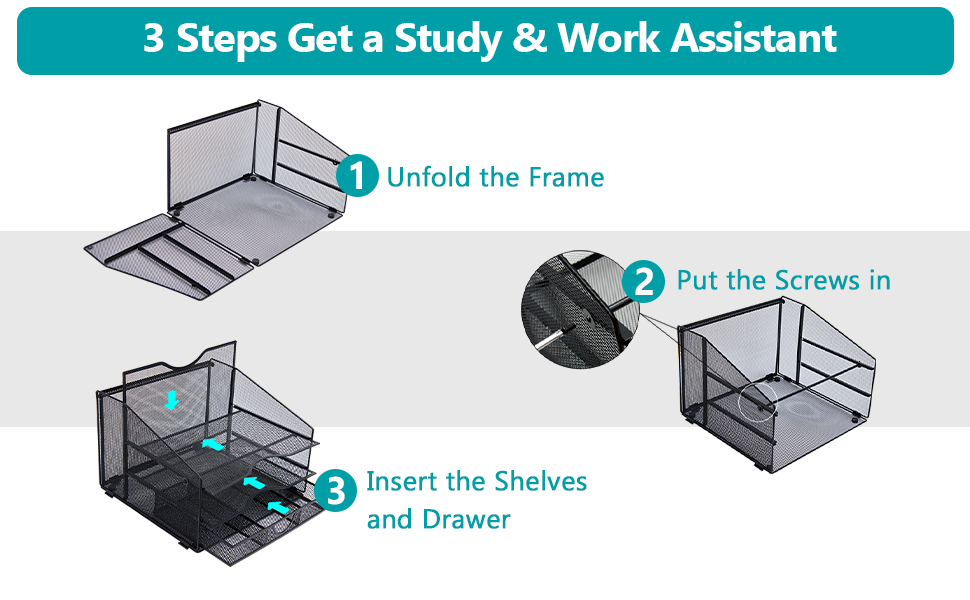 3 Steps Get a Study & Work Assistant

1 Unfold the Frame

2 Put the Screws in

3 Insert the Shelves and Drawer