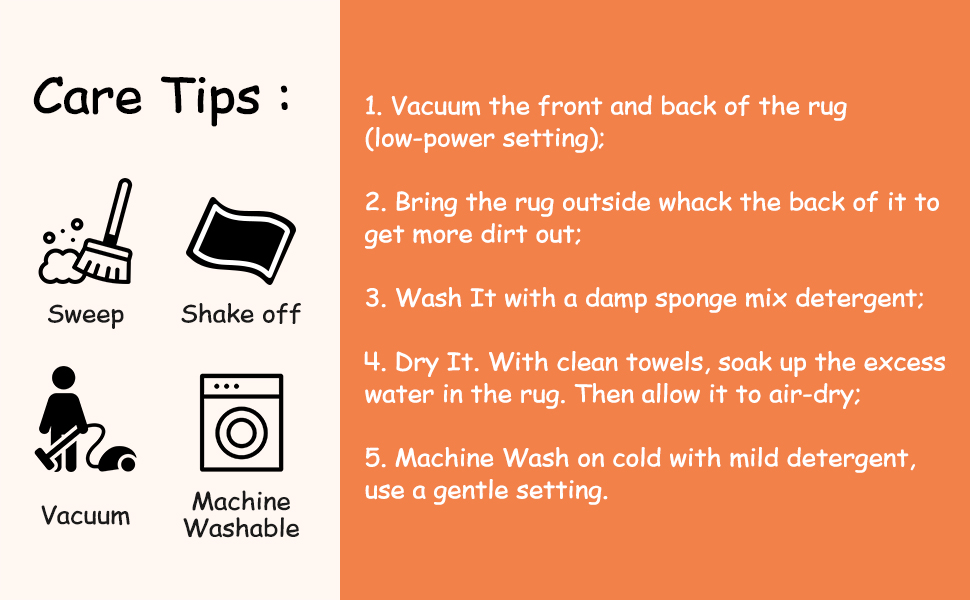 Care Tips :

Sweep

Shake off

Vacuum

Machine Washable

1. Vacuum the front and back of the rug (low-power setting);

2. Bring the rug outside whack the back of it to get more dirt out;

3. Wash It with a damp sponge mix detergent;

4. Dry It. With clean towels, soak up the excess water in the rug. Then allow it to air-dry;

5. Machine Wash on cold with mild detergent, use a gentle setting.