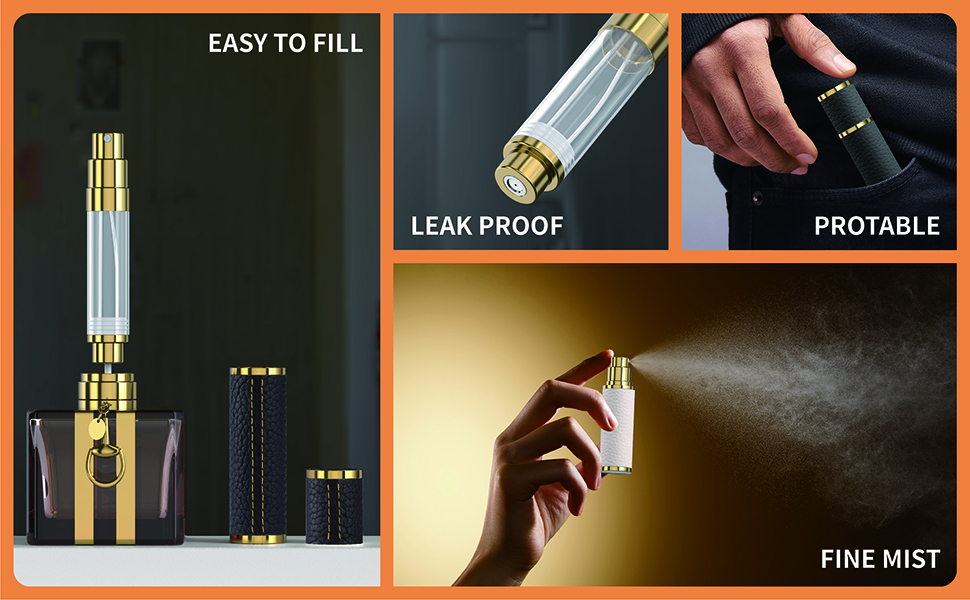 EASY TO FILL

LEAK PROOF

PROTABLE

FINE MIST