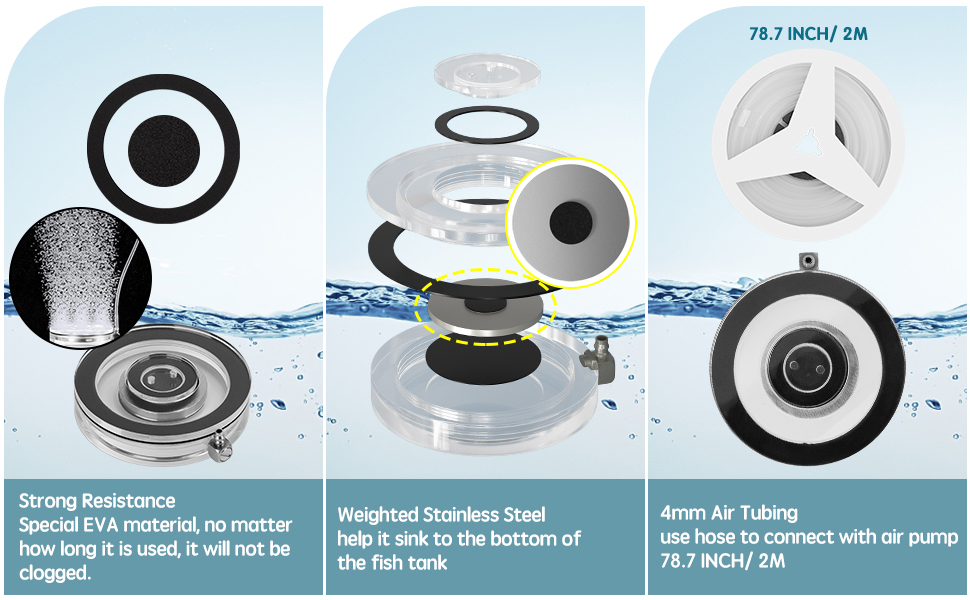 Strong Resistance
Special EVA material, no matter how long it is used, it will not be clogged.

Weighted Stainless Steel
help it sink to the bottom of the fish tank

78.7 INCH/ 2M

4mm Air Tubing
use hose to connect with air pump
78.7 INCH/ 2M