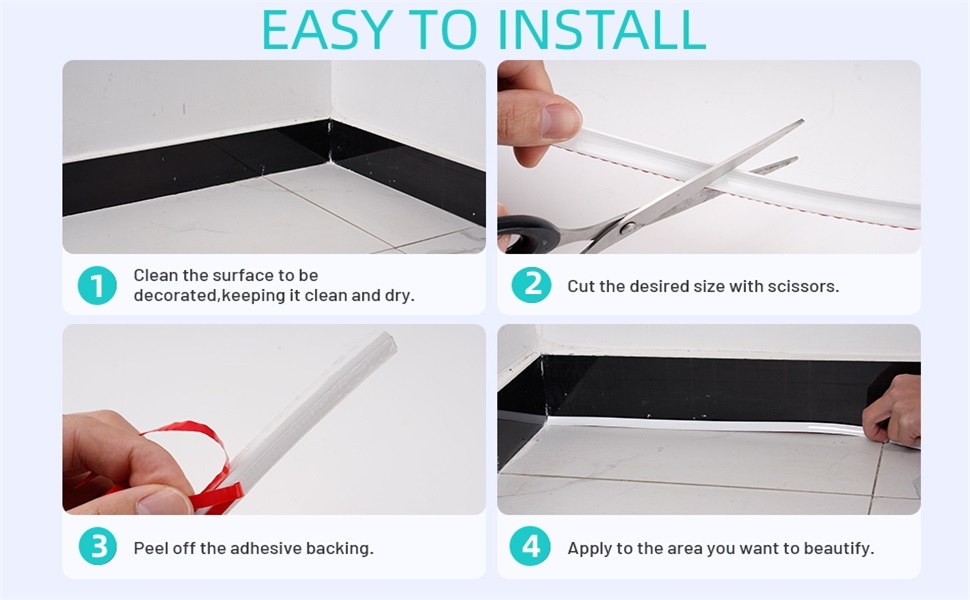 EASY TO INSTALL

1 Clean the surface to be decorated,keeping it clean and dry.

2 Cut the desired size with scissors.

3 Peel off the adhesive backing.

4 Apply to the area you want to beautify.