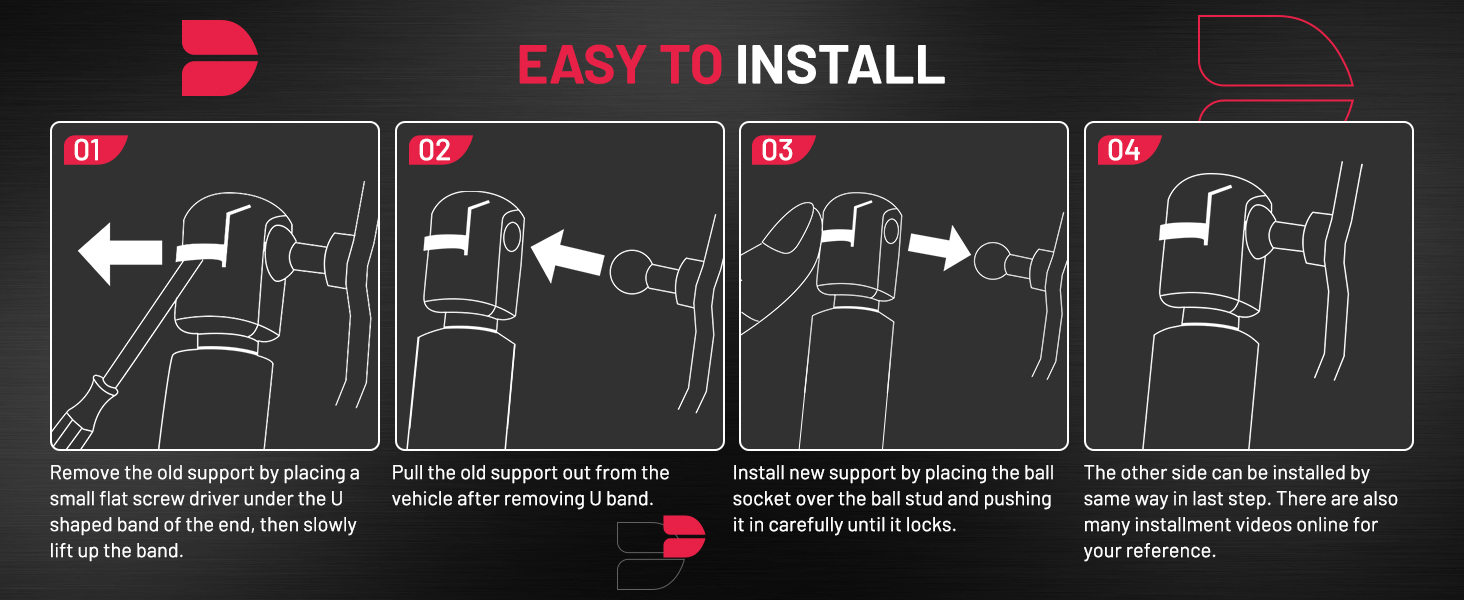 EASY TO INSTALL

01

Remove the old support by placing a small flat screw driver under the U shaped band of the end, then slowly lift up the band.

02

Pull the old support out from the vehicle after removing U band.

03

Install new support by placing the ball socket over the ball stud and pushing it in carefully until it locks.

04

The other side can be installed by same way in last step. There are also many installment videos online for your reference.