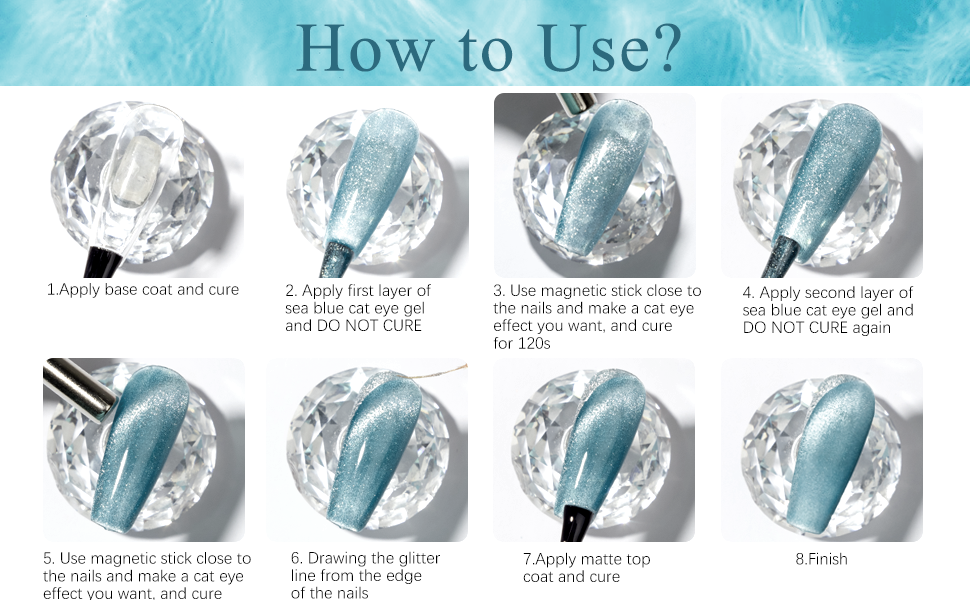 How to Use?

1.Apply base coat and cure

2. Apply first layer of sea blue cat eye gel and DO NOT CURE

3. Use magnetic stick close to the nails and make a cat eye effect you want, and cure for 120s

4. Apply second layer of sea blue cat eye gel and DO NOT CURE again

5. Use magnetic stick close to the nails and make a cat eye effect you want, and cure

6. Drawing the glitter line from the edge of the nails

7.Apply matte top coat and cure

8.Finish