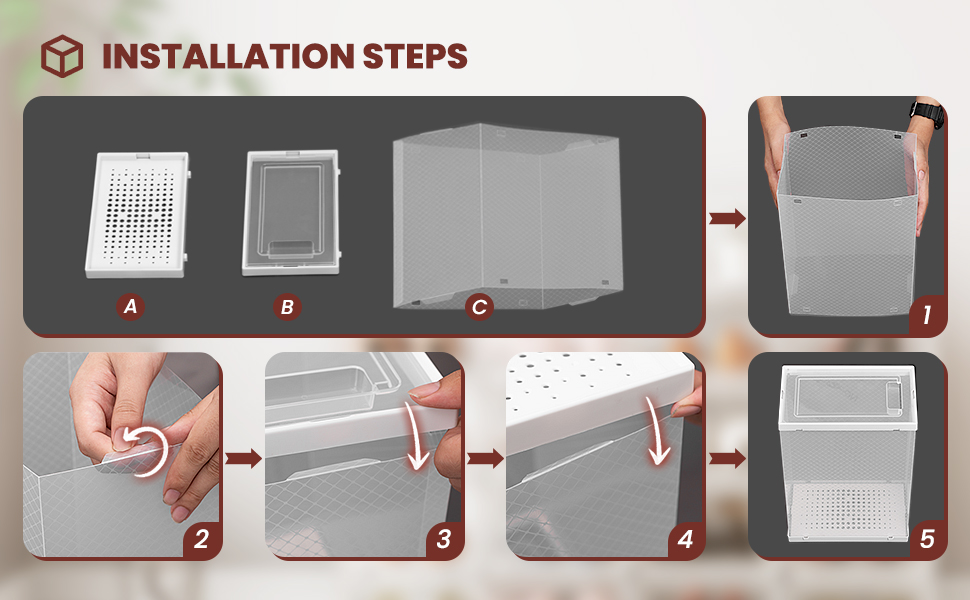 INSTALLATION STEPS

A

B

C

1

2

3

4

5