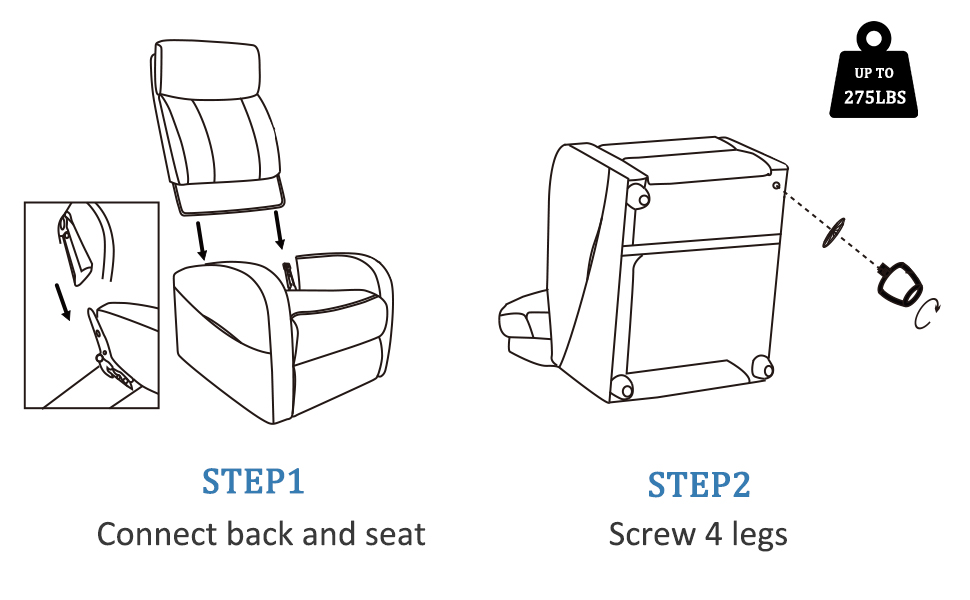 UP TO
275LBS

STEP1
Connect back and seat

STEP2
Screw 4 legs