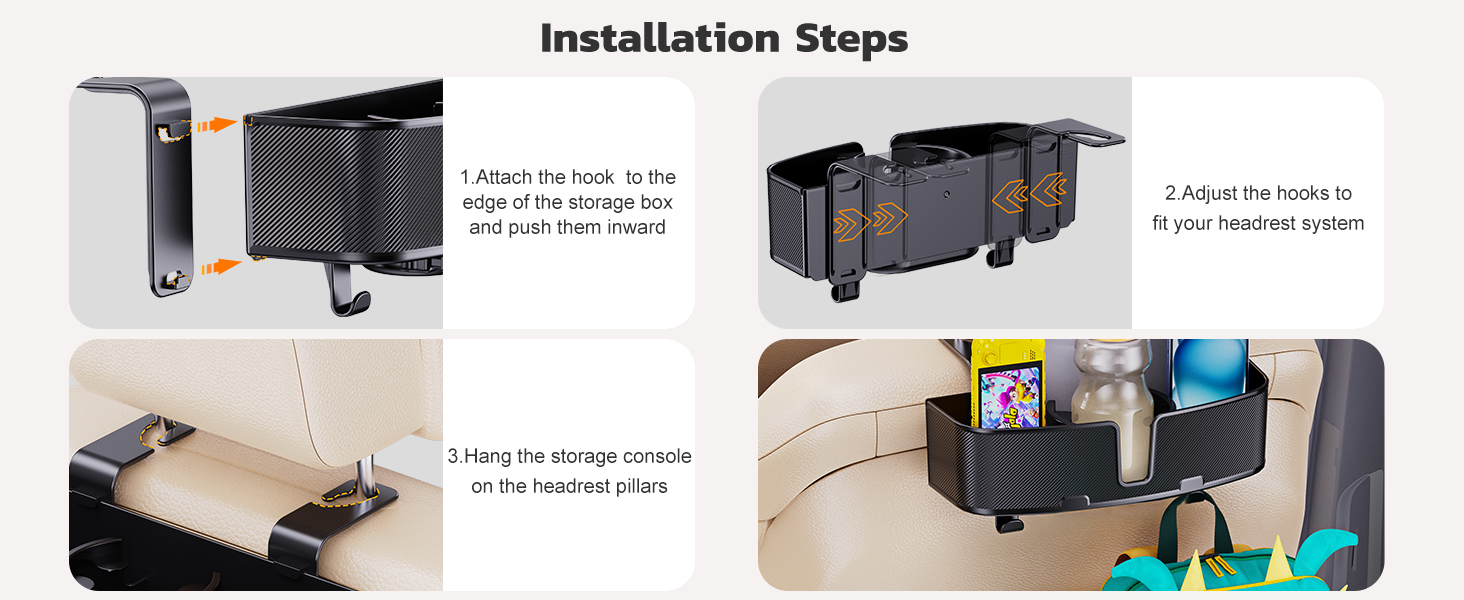 Installation Steps

1.Attach the hook  to the edge of the storage box and push them inward

2.Adjust the hooks to fit your headrest system

3.Hang the storage console on the headrest pillars