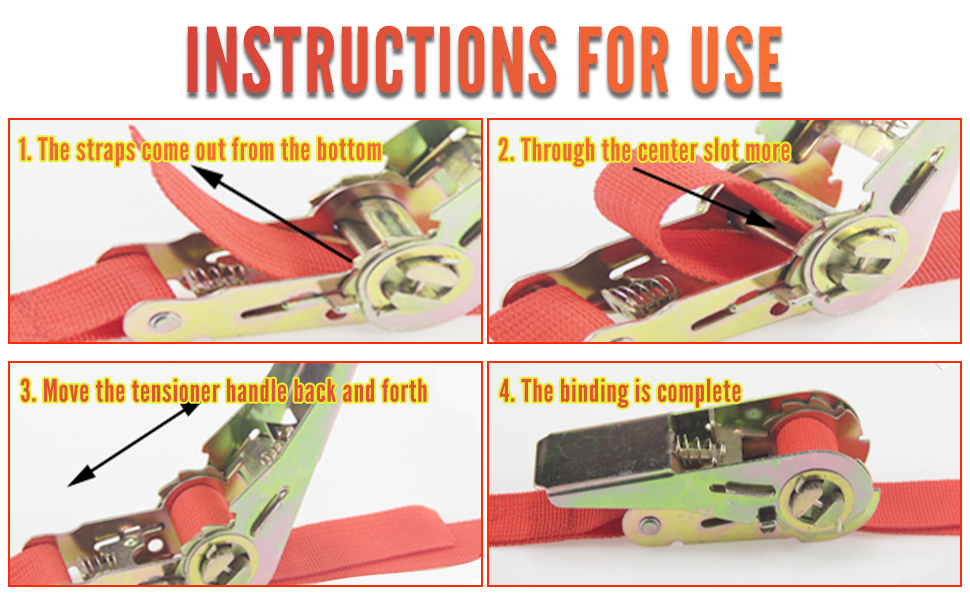 INSTRUCTIONS FOR USE

1. The straps come out from the bottom

2. Through the center slot more

3. Move the tensioner handle back and forth

4. The binding is complete