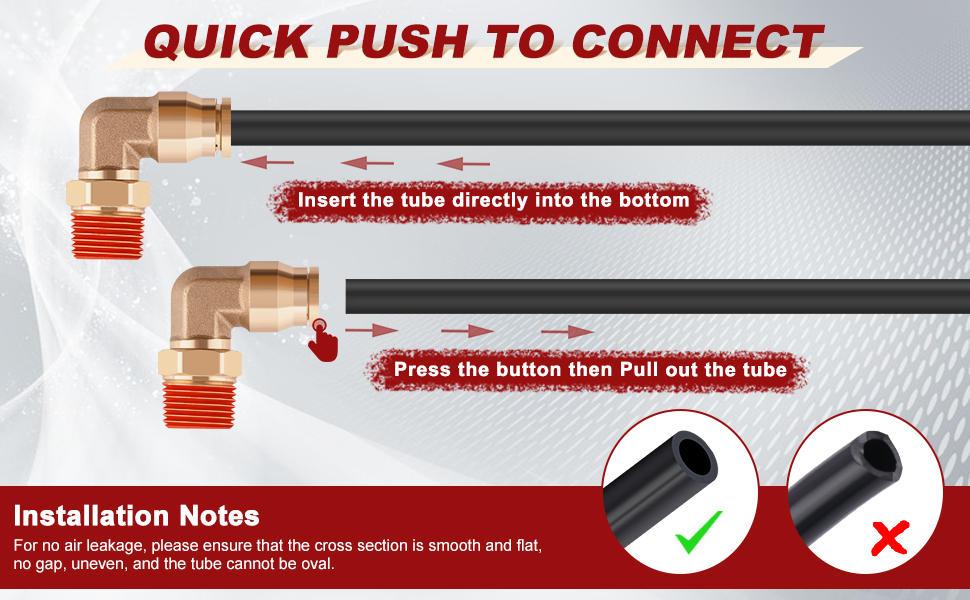 QUICK PUSH TO CONNECT

Insert the tube directly into the bottom

Press the button then Pull out the tube

Installation Notes

For no air leakage, please ensure that the cross section is smooth and flat, no gap, uneven, and the tube cannot be oval.