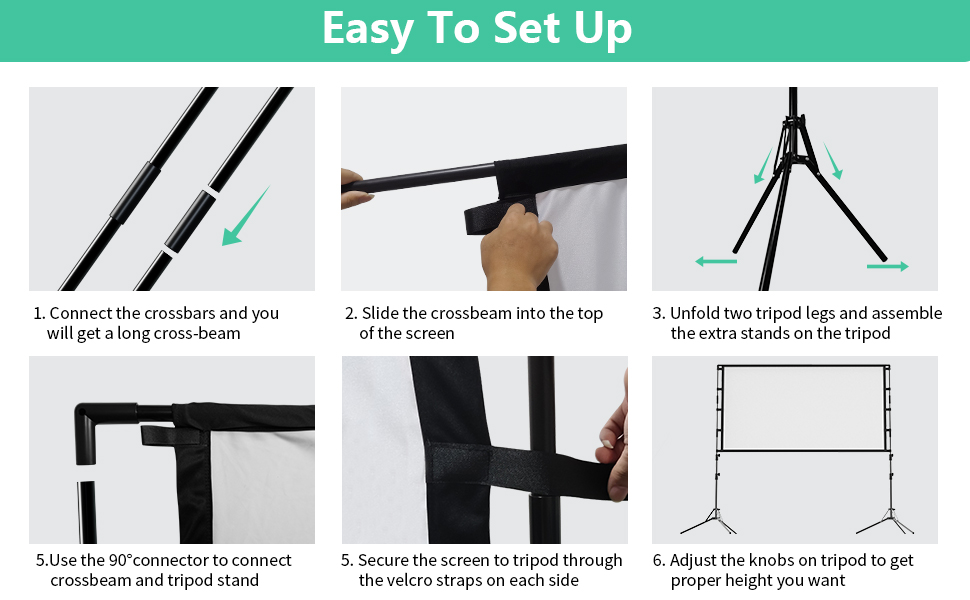 Easy To Set Up

1. Connect the crossbars and you will get a long cross-beam

2. Slide the crossbeam into the top of the screen

3. Unfold two tripod legs and assemble the extra stands on the tripod

5.Use the 90°connector to connect crossbeam and tripod stand

5. Secure the screen to tripod through the velcro straps on each side

6. Adjust the knobs on tripod to get proper height you want