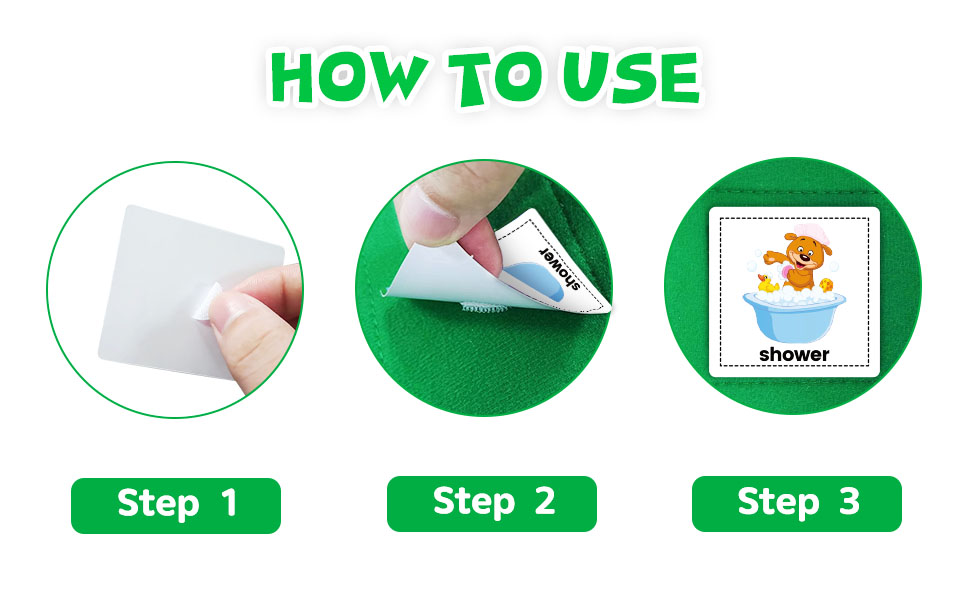 HOW TO USE

shower

shower

Step 1

Step 2

Step 3