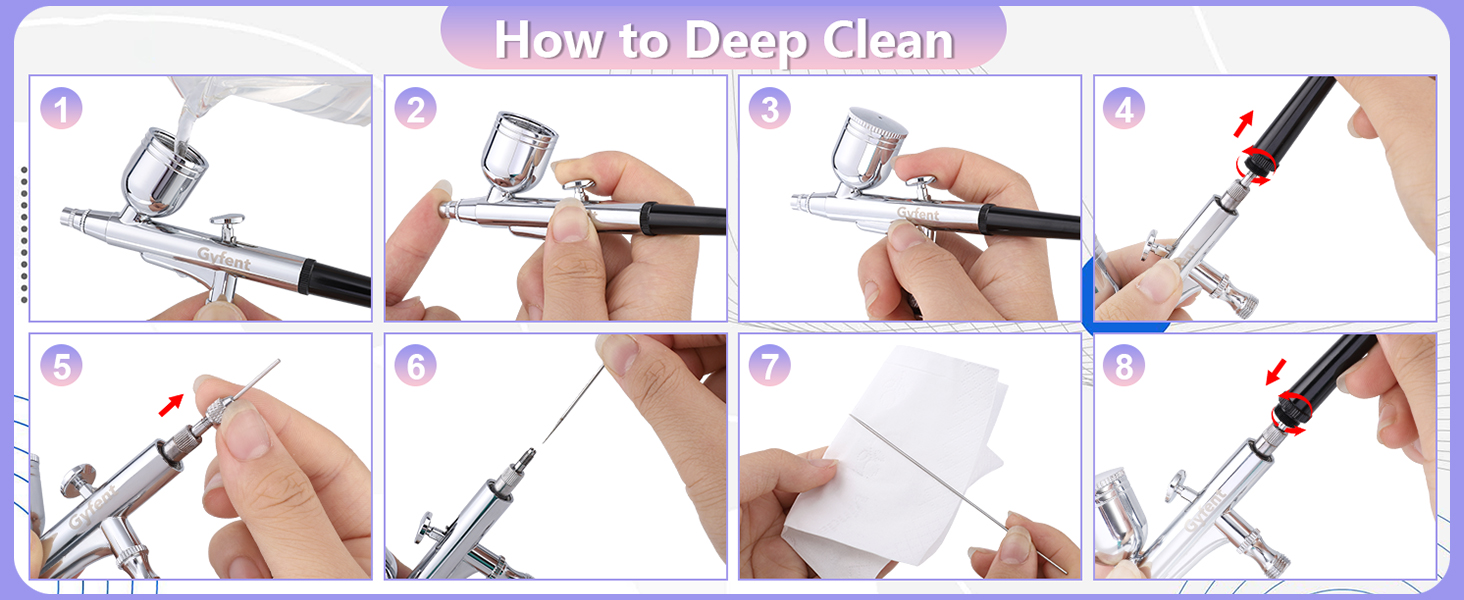 How to Deep Clean

1

Gyfent

2

3

Gyfent

4

5

Gyfent

6

7

8

Gyfent