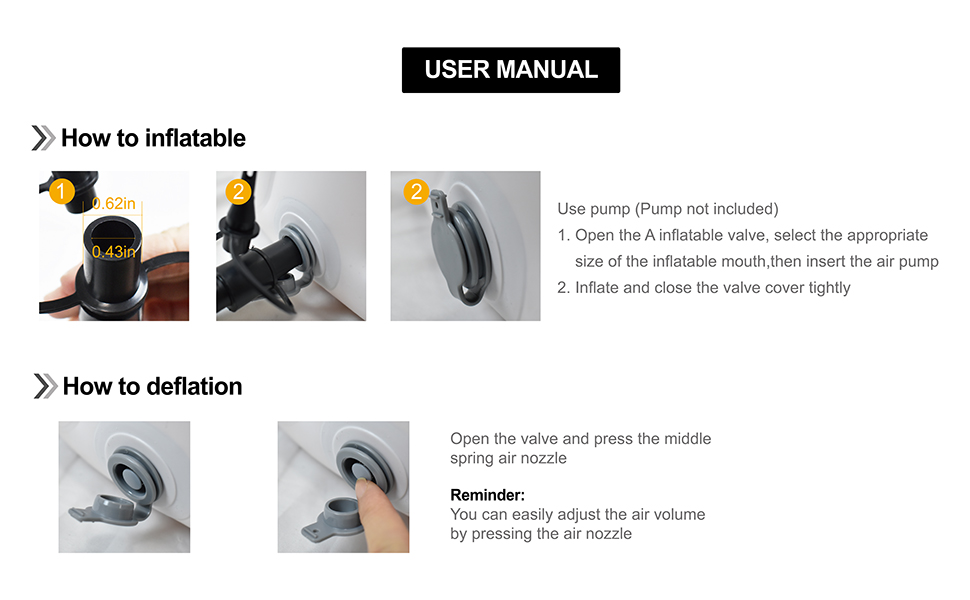 USER MANUAL

How to inflatable

1

0.62in

0.43in

2

2

Use pump (Pump not included)

1. Open the A inflatable valve, select the appropriate size of the inflatable mouth,then insert the air pump

2. Inflate and close the valve cover tightly

How to deflation

Open the valve and press the middle spring air nozzle

Reminder:
You can easily adjust the air volume by pressing the air nozzle