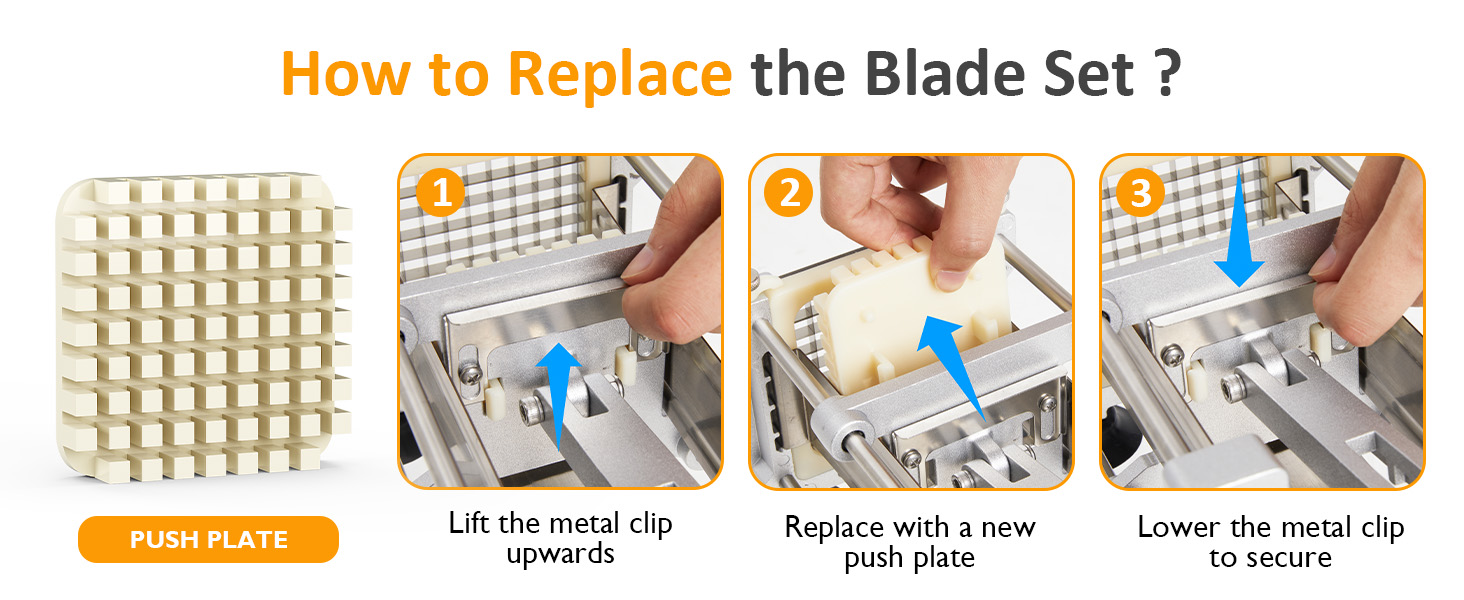 How to Replace the Blade Set ?

PUSH PLATE

1

Lift the metal clip upwards

2

Replace with a new push plate

3

Lower the metal clip to secure