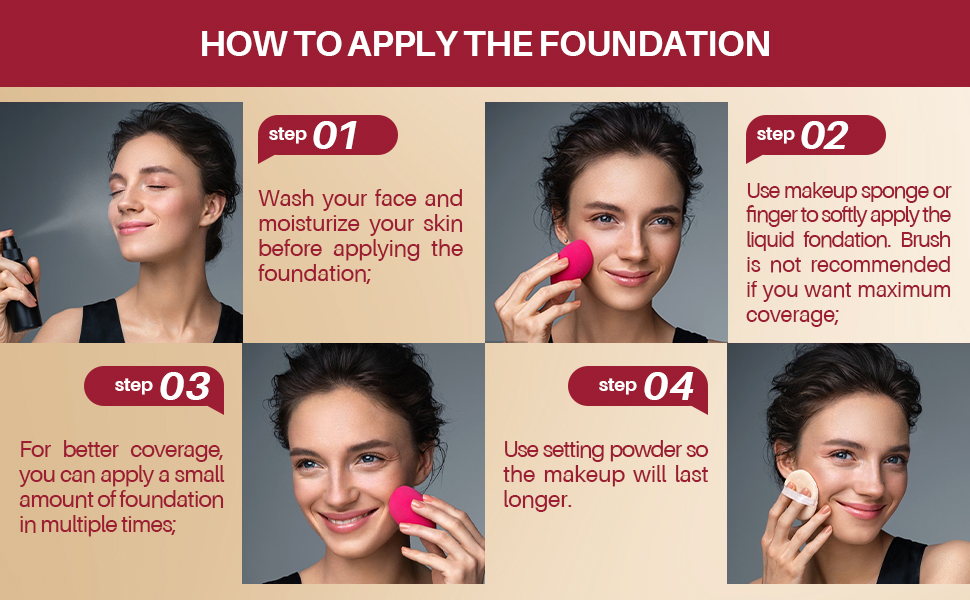 HOW TO APPLY THE FOUNDATION

step 01

Wash your face and moisturize your skin before applying the foundation;

step 02

Use makeup sponge or finger to softly apply the liquid fondation. Brush is not recommended if you want maximum coverage;

step 03

For better coverage, you can apply a small amount of foundation in multiple times;

step 04

Use setting powder so the makeup will last longer.