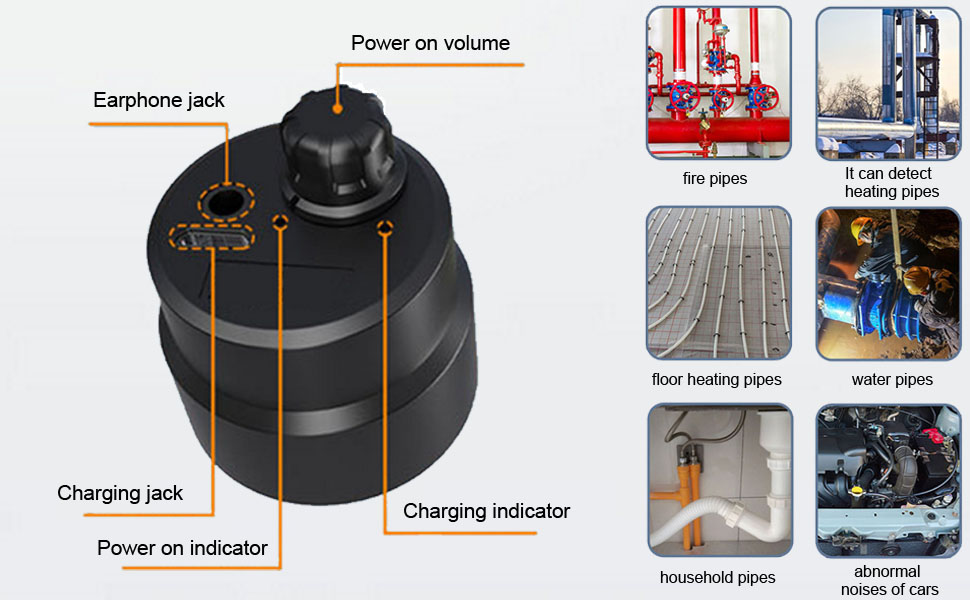 Power on volume

Earphone jack

Charging jack

Power on indicator

Charging indicator

fire pipes

It can detect heating pipes

floor heating pipes

water pipes

household pipes

abnormal noises of cars