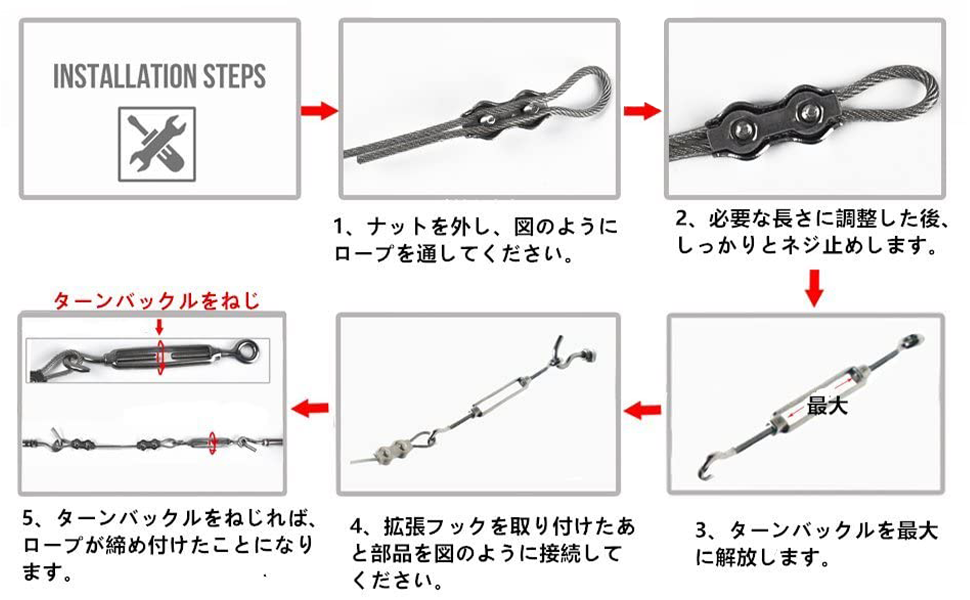 INSTALLATION STEPS

1、ナットを外し、図のようにロープを通してください。

2、必要な長さに調整した後、しっかりとネジ止めします。

最大

3、ターンバックルを最大に解放します。

4、拡張フックを取り付けたあと部品を図のように接続してください。

ターンバックルをねじ

5、ターンバックルをねじれば、ロープが締め付けたことになります。