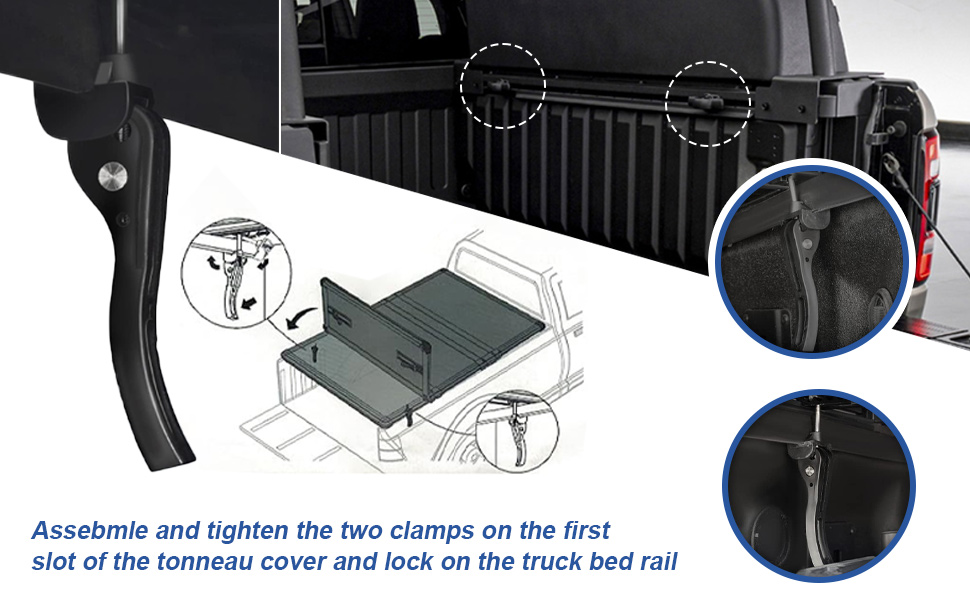 Assebmle and tighten the two clamps on the first slot of the tonneau cover and lock on the truck bed rail