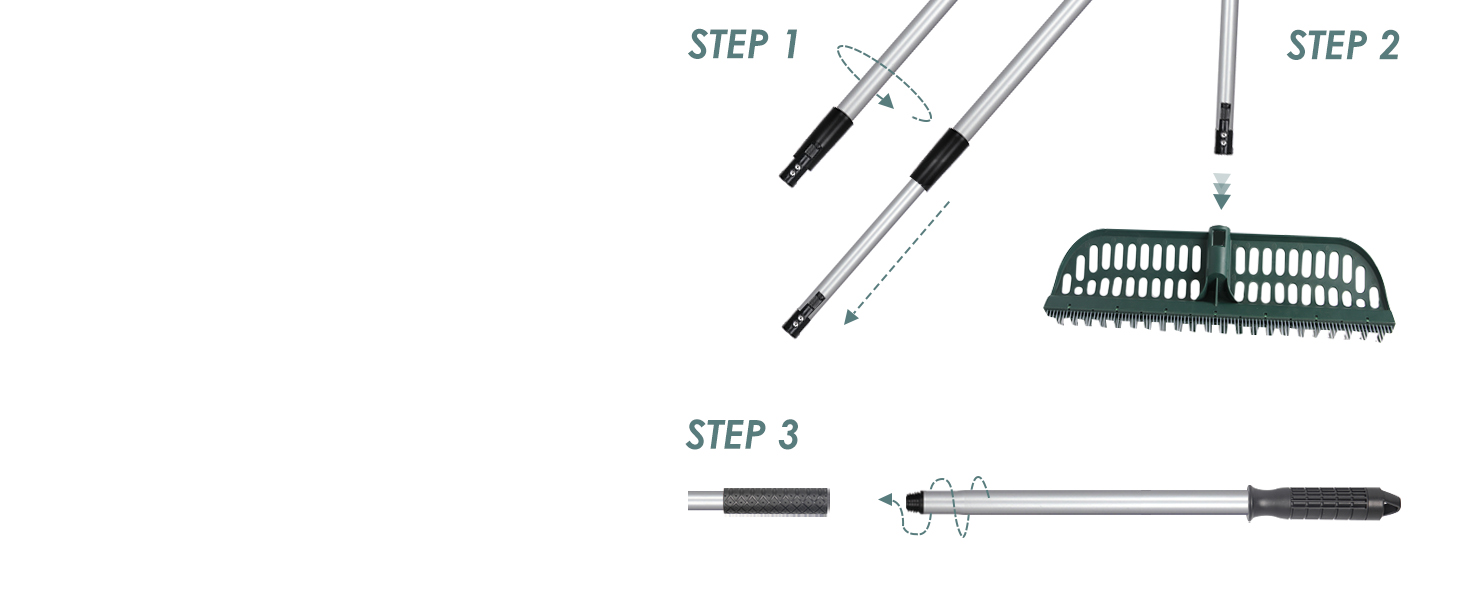 STEP 1

STEP 2

STEP 3