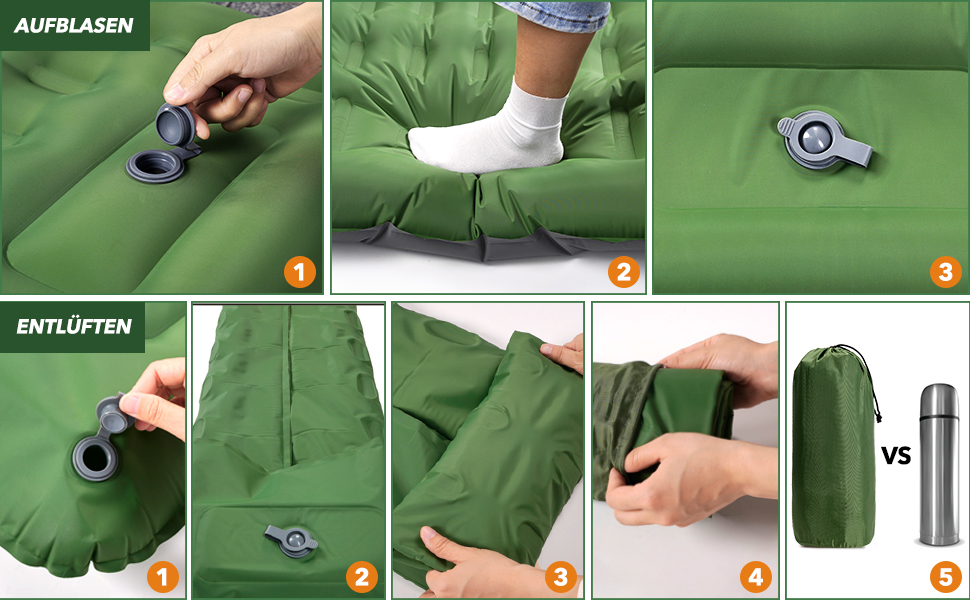 AUFBLASEN

1

2

3

ENTLÜFTEN

1

2

3

4

VS

5