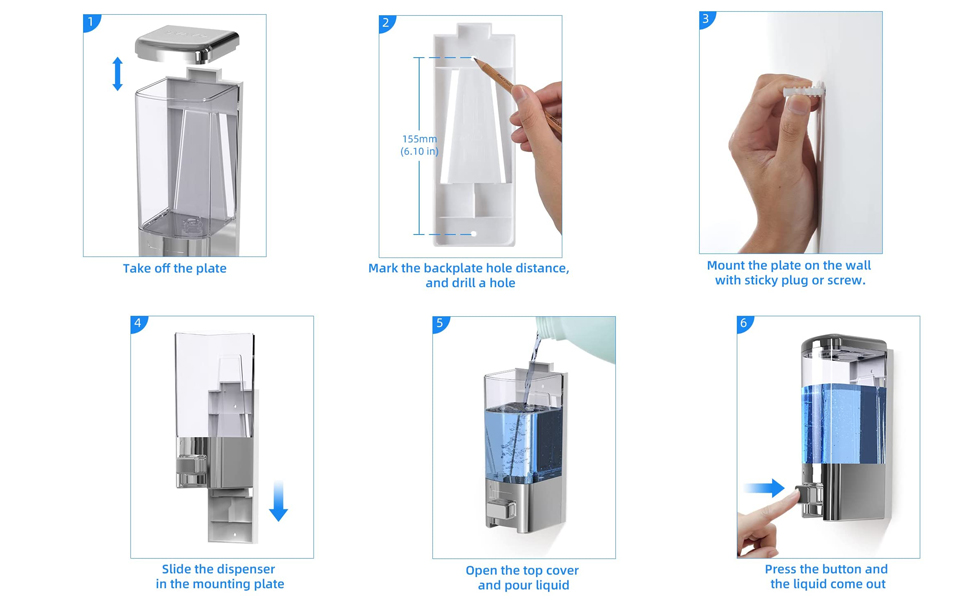 1

Take off the plate

2

155mm
(6.10 in)

Mark the backplate hole distance, and drill a hole

3

Mount the plate on the wall with sticky plug or screw.

4

Slide the dispenser in the mounting plate

5

Open the top cover and pour liquid

6

Press the button and the liquid come out