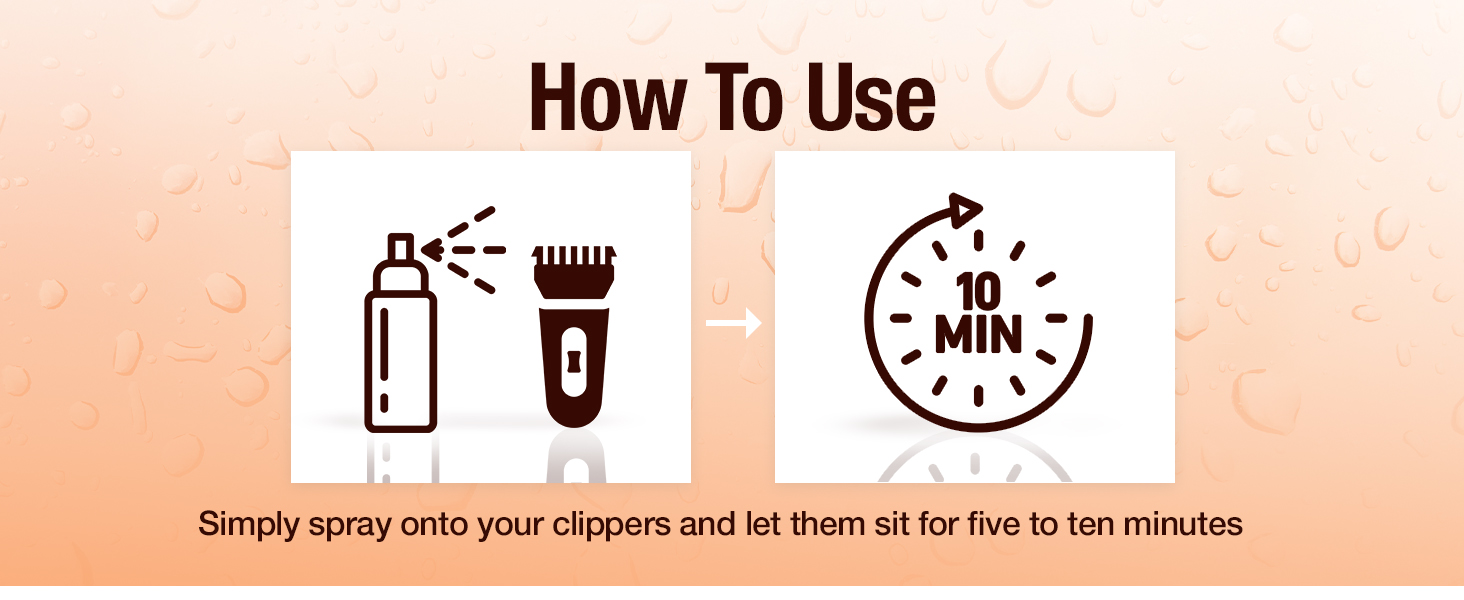 How To Use

10 MIN

Simply spray onto your clippers and let them sit for five to ten minutes