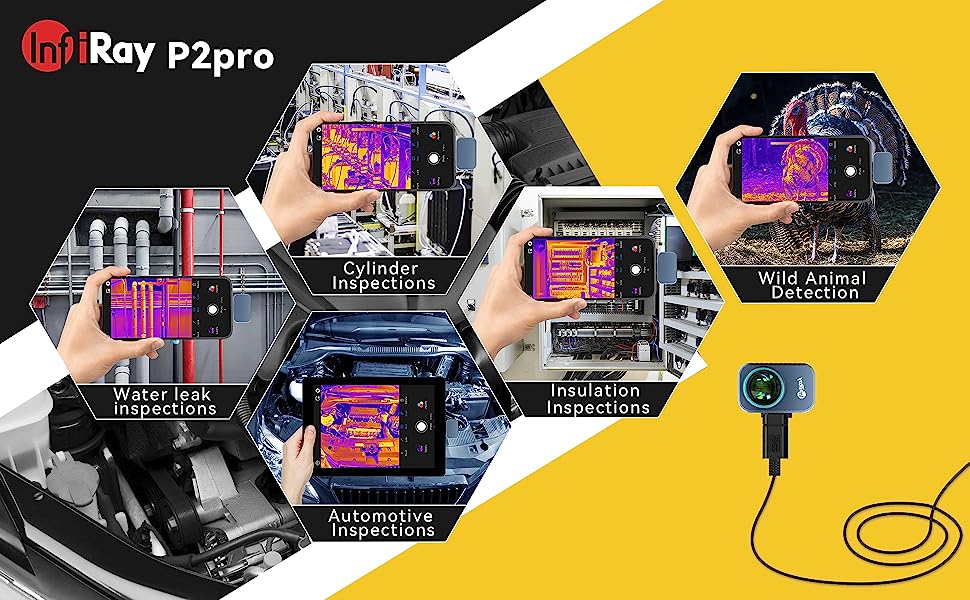 InfiRay P2pro

Cylinder Inspections

Wild Animal Detection

Water leak inspections

Insulation Inspections

Automotive Inspections