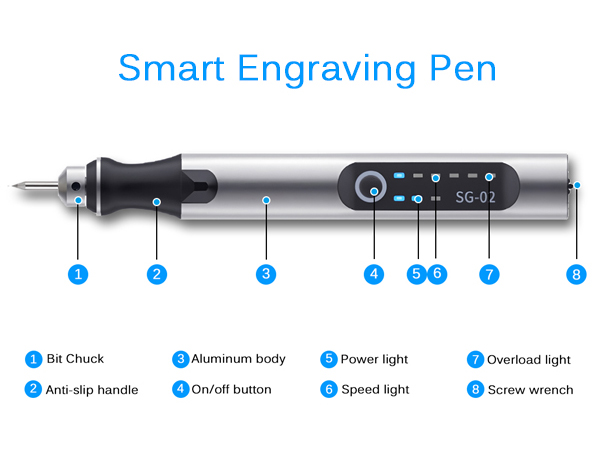 Smart Engraving Pen

SG-02

1 2 3 4 5 6 7 8

1 Bit Chuck
2 Anti-slip handle
3 Aluminum body
4 On/off button
5 Power light
6 Speed light
7 Overload light
8 Screw wrench