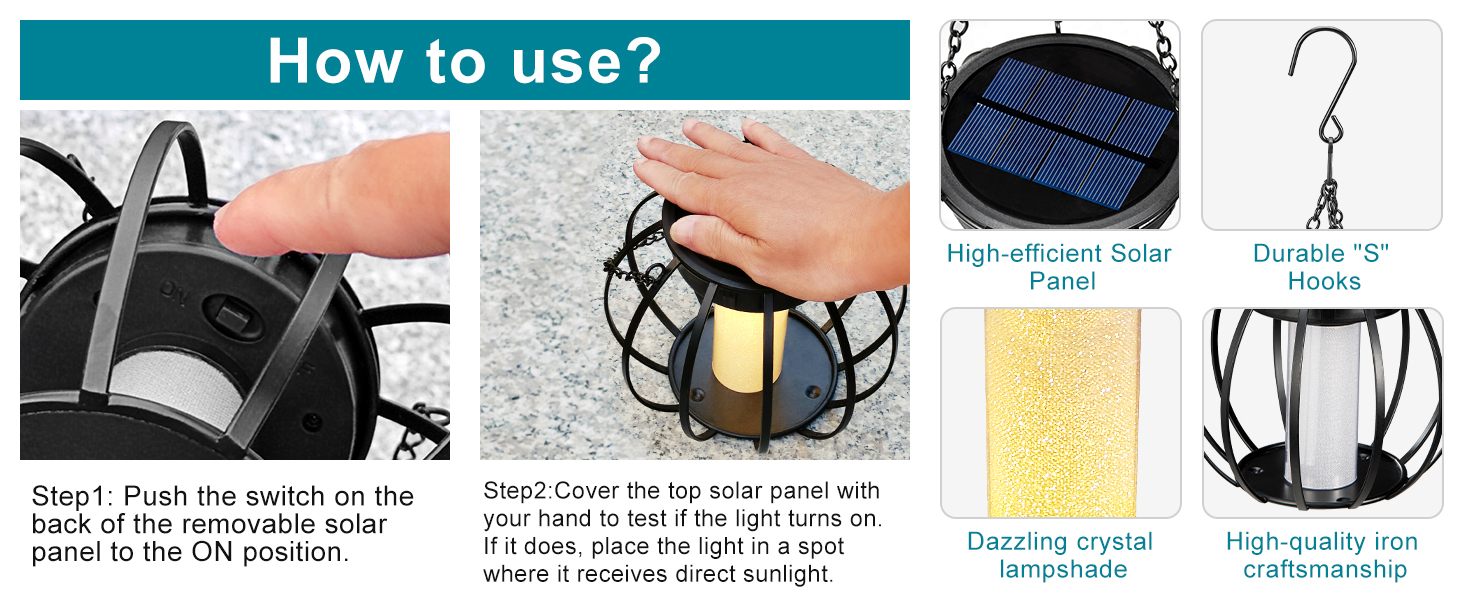 How to use?

ON

Step1: Push the switch on the back of the removable solar panel to the ON position.

Step2:Cover the top solar panel with your hand to test if the light turns on. If it does, place the light in a spot where it receives direct sunlight.

High-efficient Solar Panel

Durable "S" Hooks

Dazzling crystal lampshade

High-quality iron craftsmanship