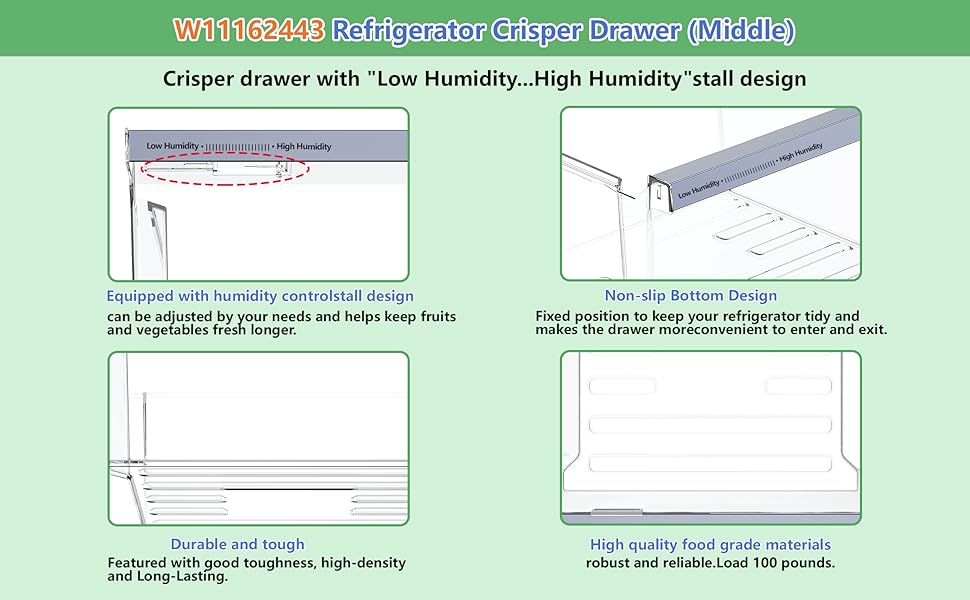 W11162443 Refrigerator Crisper Drawer (Middle)

Crisper drawer with "Low Humidity...High Humidity"stall design

Low Humidity · High Humidity

Equipped with humidity controlstall design
can be adjusted by your needs and helps keep fruits and vegetables fresh longer.

Low Humidity · High Humidity

Non-slip Bottom Design
Fixed position to keep your refrigerator tidy and makes the drawer moreconvenient to enter and exit.

Durable and tough
Featured with good toughness, high-density and Long-Lasting.

High quality food grade materials
robust and reliable.Load 100 pounds.